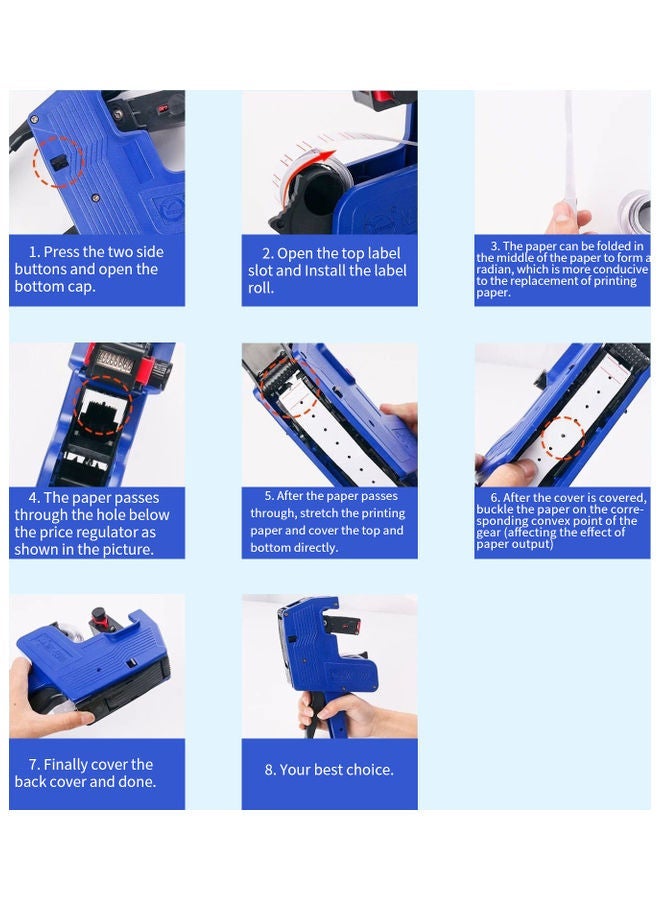 1. Press the two side buttons and open the bottom cap.

2. Open the top label slot and Install the label roll.

3. The paper can be folded in the middle of the paper to form a radian, which is more conducive to the replacement of printing paper.

4. The paper passes through the hole below the price regulator as shown in the picture.

5. After the paper passes through, stretch the printing paper and cover the top and bottom directly.

6. After the cover is covered, buckle the paper on the corresponding convex point of the gear (affecting the effect of paper output)

7. Finally cover the back cover and done.

8. Your best choice.