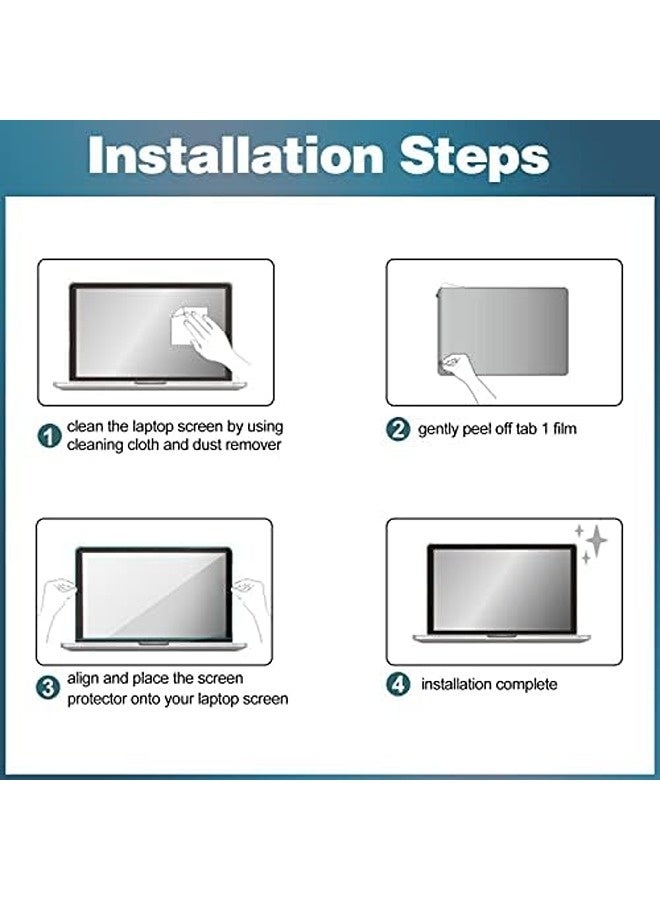 Installation Steps

1 clean the laptop screen by using cleaning cloth and dust remover

2 gently peel off tab 1 film

3 align and place the screen protector onto your laptop screen

4 installation complete