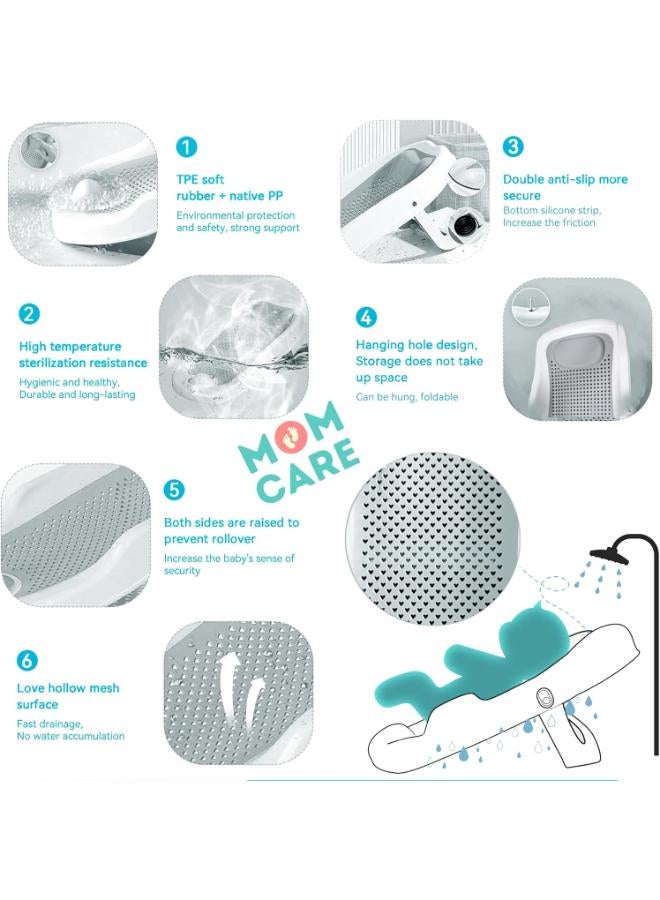 1
TPE soft rubber + native PP
Environmental protection and safety, strong support

3
Double anti-slip more secure
Bottom silicone strip, Increase the friction

2
High temperature sterilization resistance
Hygienic and healthy, Durable and long-lasting

4
Hanging hole design, Storage does not take up space
Can be hung, foldable

MOM CARE

5
Both sides are raised to prevent rollover
Increase the baby's sense of security

6
Love hollow mesh surface
Fast drainage, No water accumulation