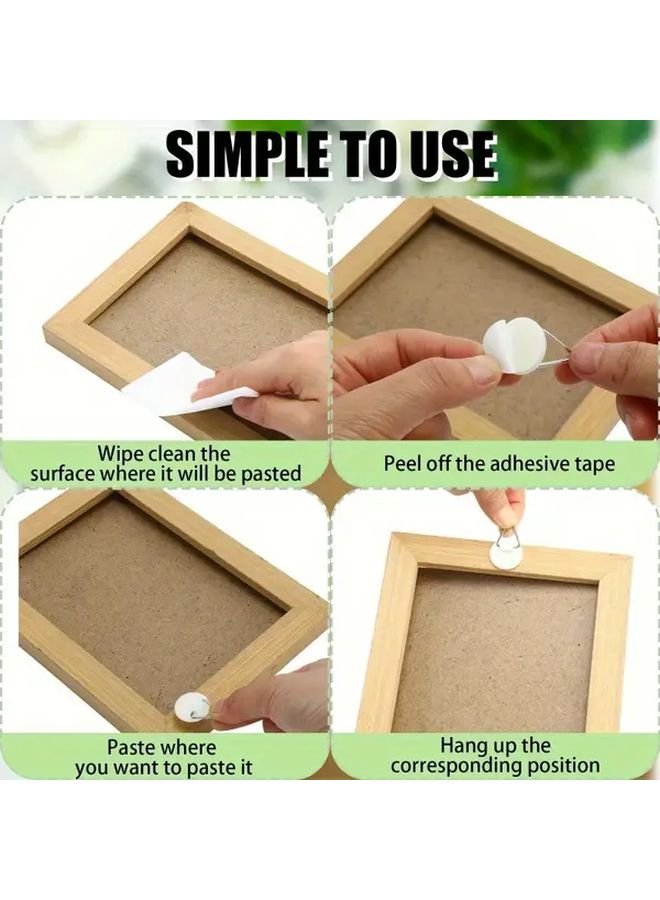 SIMPLE TO USE

Wipe clean the surface where it will be pasted

Peel off the adhesive tape

Paste where you want to paste it

Hang up the corresponding position