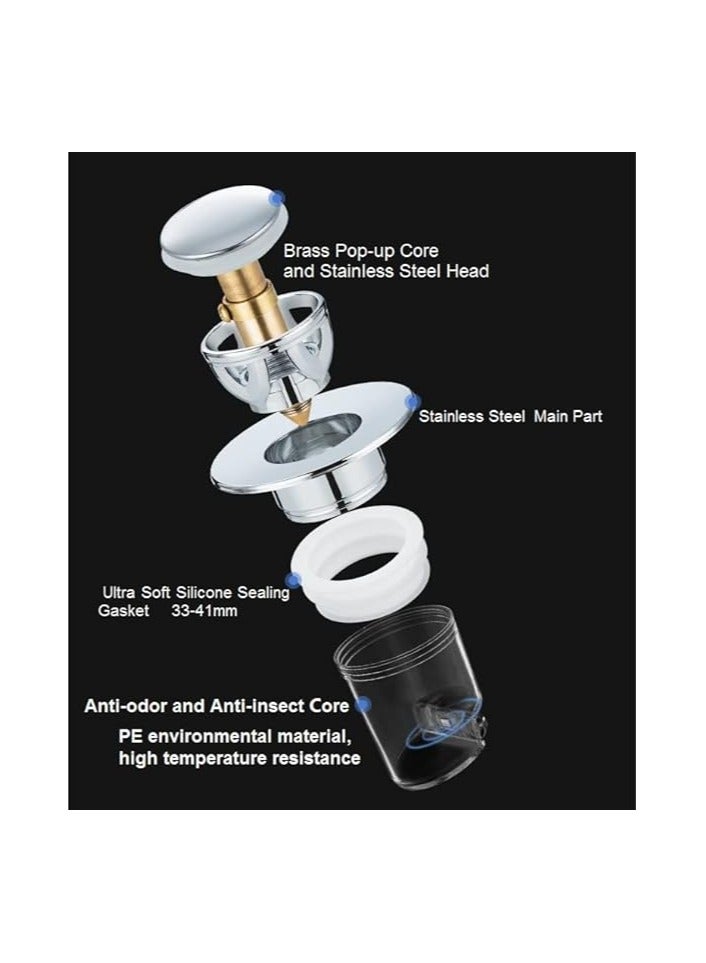 Brass Pop-up Core and Stainless Steel Head

Stainless Steel Main Part

Ultra Soft Silicone Sealing Gasket 33-41mm

Anti-odor and Anti-insect Core

PE environmental material, high temperature resistance