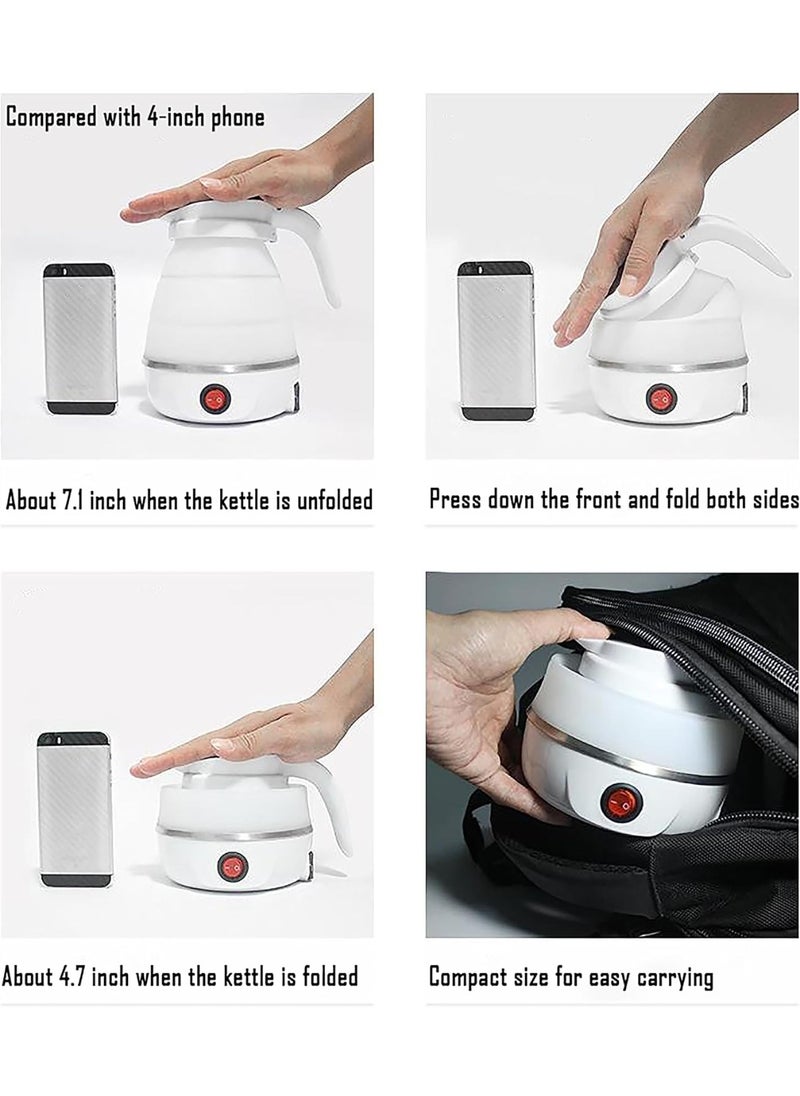 Compared with 4-inch phone

About 7.1 inch when the kettle is unfolded

Press down the front and fold both sides

About 4.7 inch when the kettle is folded

Compact size for easy carrying