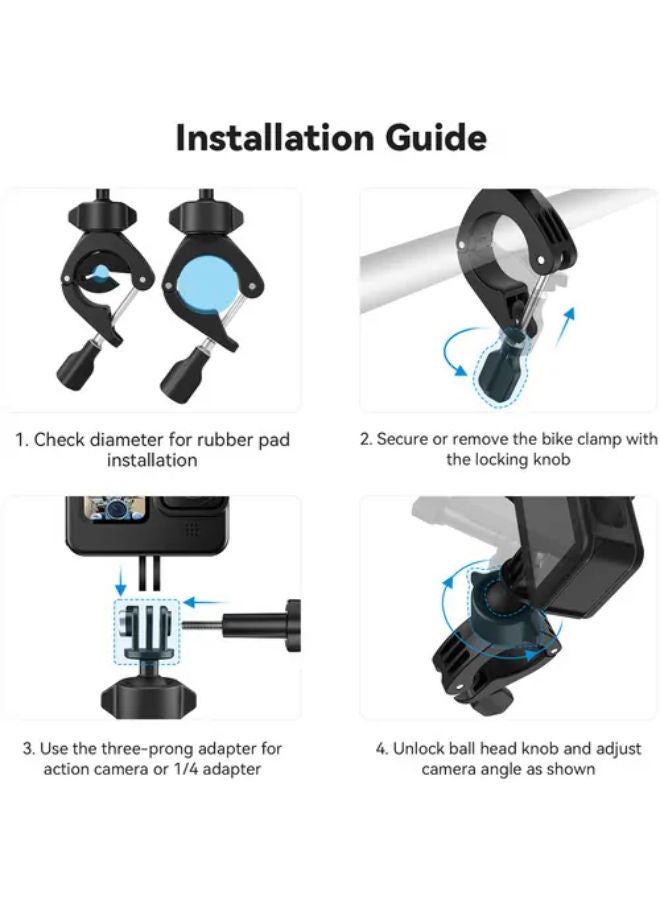 Installation Guide

1. Check diameter for rubber pad installation

2. Secure or remove the bike clamp with the locking knob

3. Use the three-prong adapter for action camera or 1/4 adapter

4. Unlock ball head knob and adjust camera angle as shown