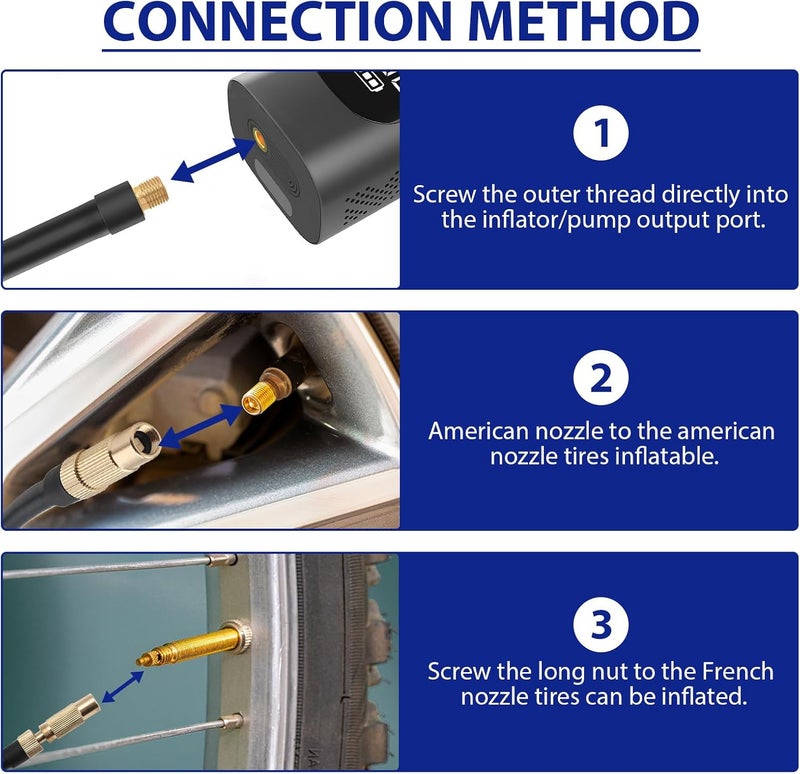 CONNECTION METHOD

1

Screw the outer thread directly into the inflator/pump output port.

2

American nozzle to the american nozzle tires inflatable.

3

Screw the long nut to the French nozzle tires can be inflated.