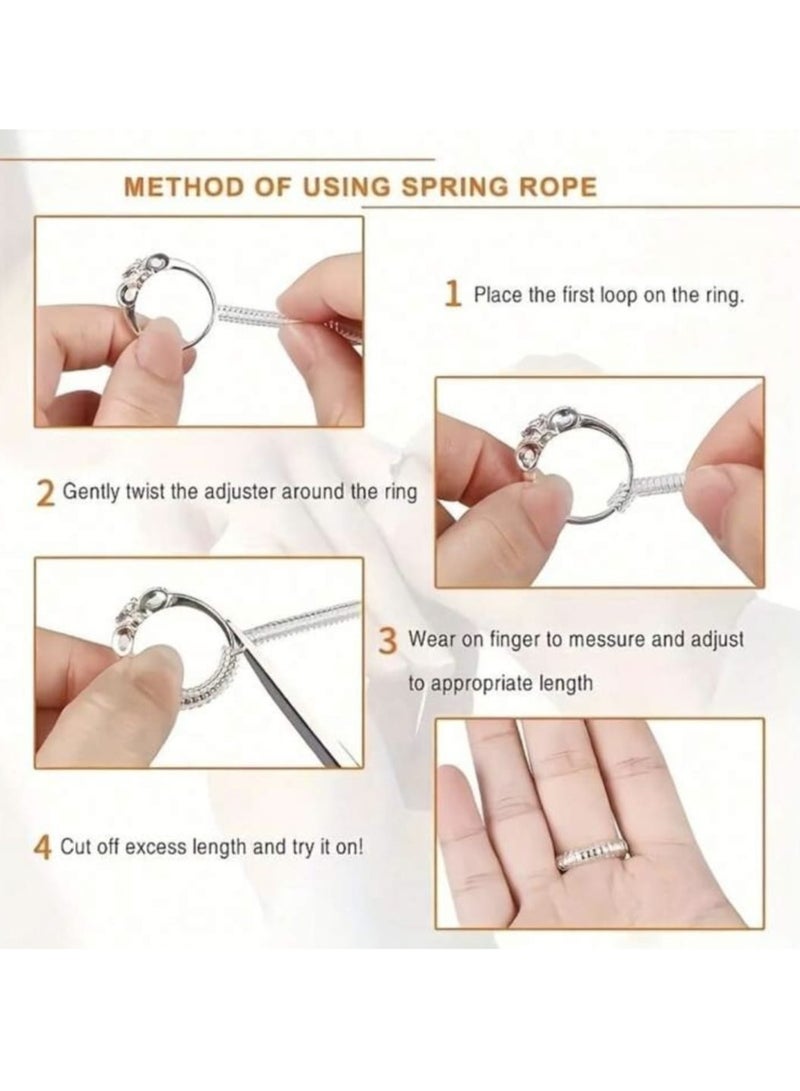 METHOD OF USING SPRING ROPE

1 Place the first loop on the ring.

2 Gently twist the adjuster around the ring

3 Wear on finger to messure and adjust to appropriate length

4 Cut off excess length and try it on!