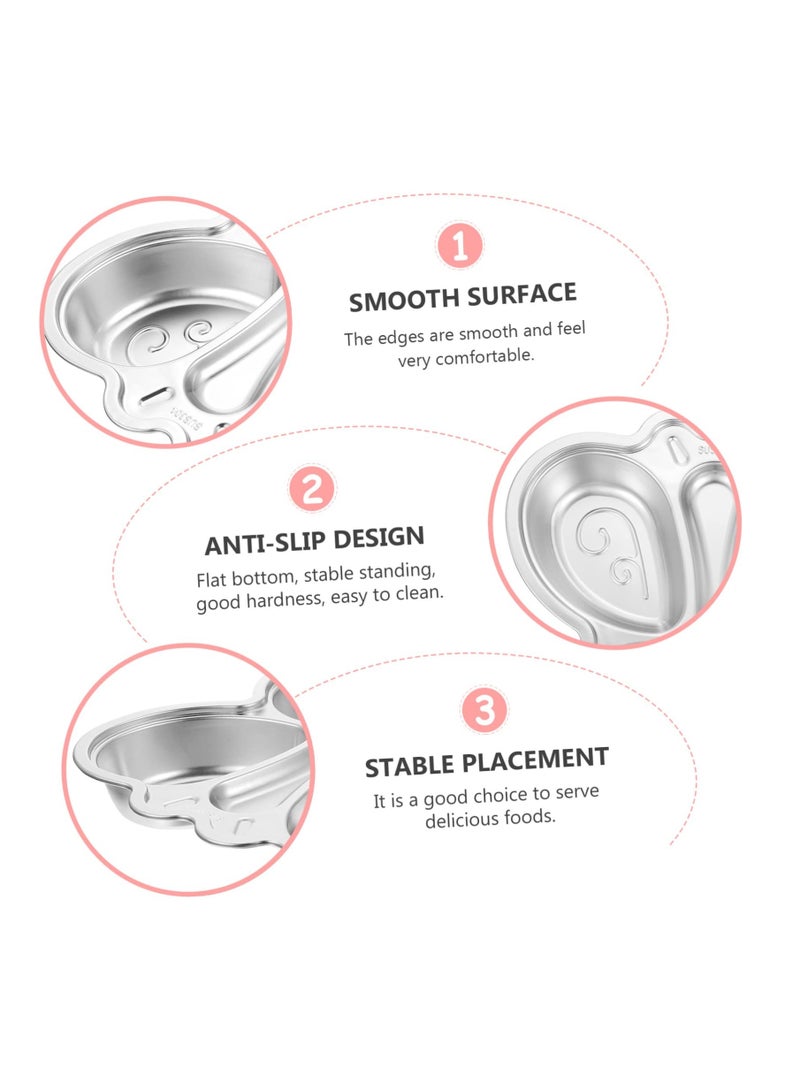 1

SMOOTH SURFACE

The edges are smooth and feel very comfortable.

2

ANTI-SLIP DESIGN

Flat bottom, stable standing, good hardness, easy to clean.

3

STABLE PLACEMENT

It is a good choice to serve delicious foods.