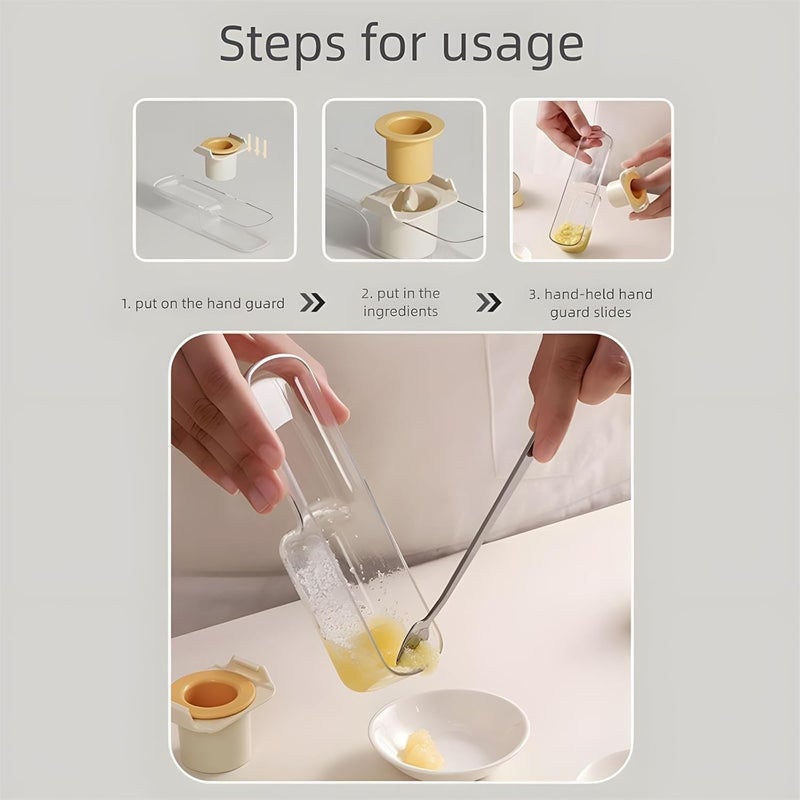 Steps for usage

1. put on the hand guard

2. put in the ingredients

3. hand-held hand guard slides