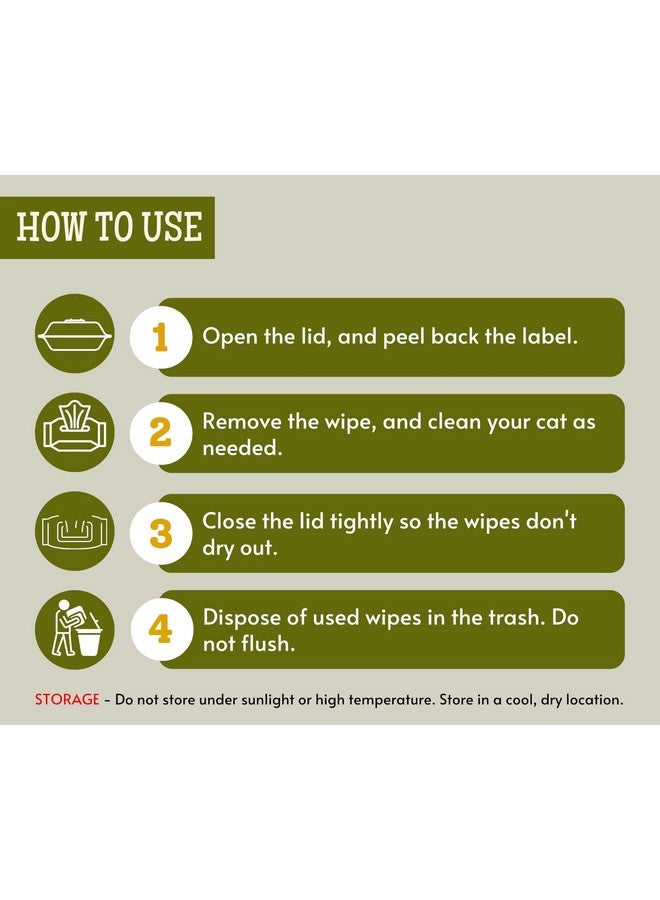 HOW TO USE

1 Open the lid, and peel back the label.

2 Remove the wipe, and clean your cat as needed.

3 Close the lid tightly so the wipes don't dry out.

4 Dispose of used wipes in the trash. Do not flush.

STORAGE - Do not store under sunlight or high temperature. Store in a cool, dry location.