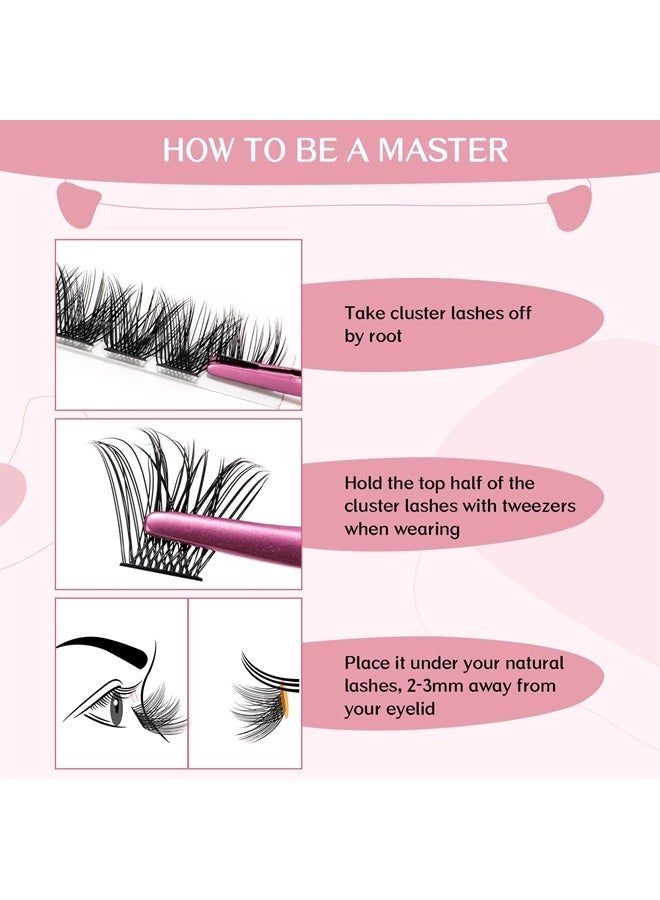 HOW TO BE A MASTER

Take cluster lashes off by root

Hold the top half of the cluster lashes with tweezers when wearing

Place it under your natural lashes, 2-3mm away from your eyelid