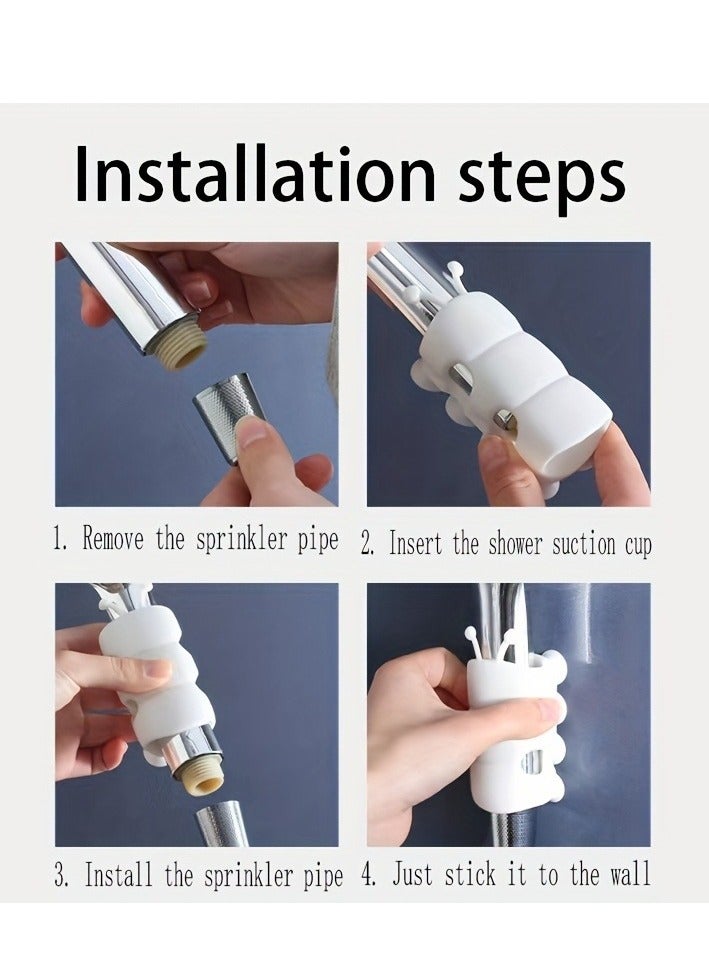 Installation steps

1. Remove the sprinkler pipe

2. Insert the shower suction cup

3. Install the sprinkler pipe

4. Just stick it to the wall