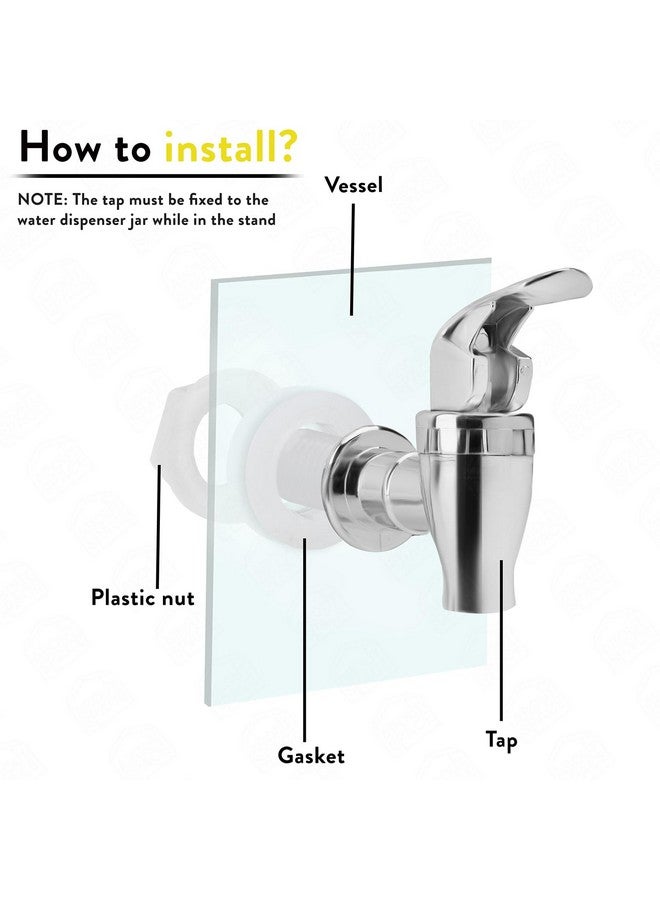 How to install?

NOTE: The tap must be fixed to the water dispenser jar while in the stand

Vessel

Plastic nut

Gasket

Tap