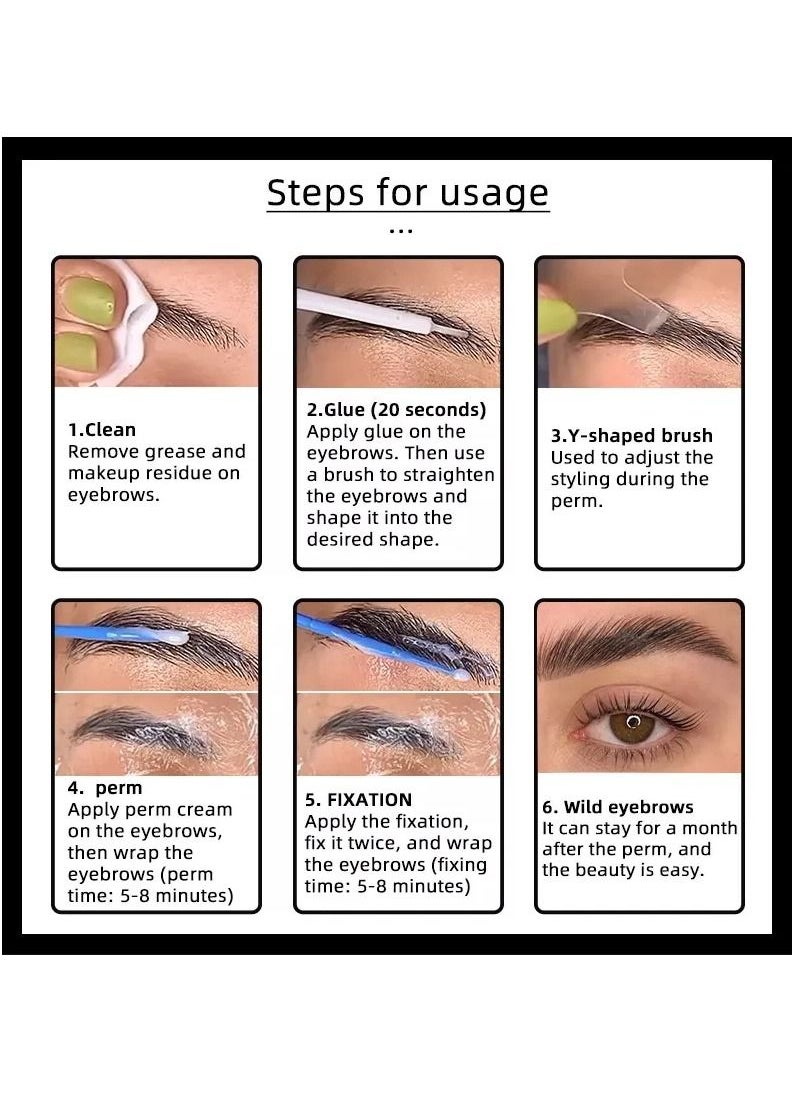 Steps for usage
...

1.Clean
Remove grease and makeup residue on eyebrows.

2.Glue (20 seconds)
Apply glue on the eyebrows. Then use a brush to straighten the eyebrows and shape it into the desired shape.

3.Y-shaped brush
Used to adjust the styling during the perm.

4. perm
Apply perm cream on the eyebrows, then wrap the eyebrows (perm time: 5-8 minutes)

5. FIXATION
Apply the fixation, fix it twice, and wrap the eyebrows (fixing time: 5-8 minutes)

6. Wild eyebrows
It can stay for a month after the perm, and the beauty is easy.