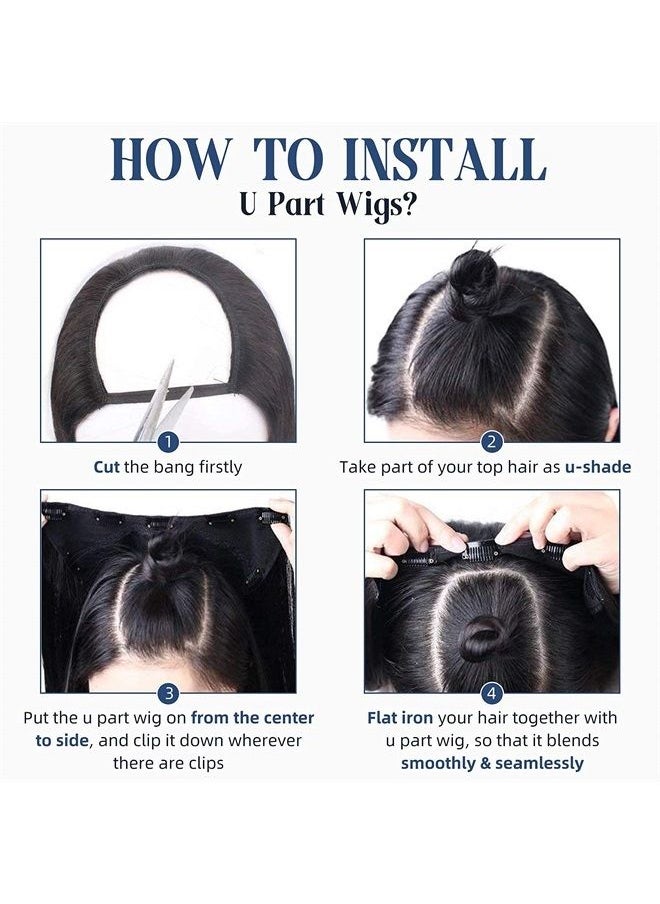 HOW TO INSTALL
U Part Wigs?

1
Cut the bang firstly

2
Take part of your top hair as u-shade

3
Put the u part wig on from the center to side, and clip it down wherever there are clips

4
Flat iron your hair together with u part wig, so that it blends smoothly & seamlessly