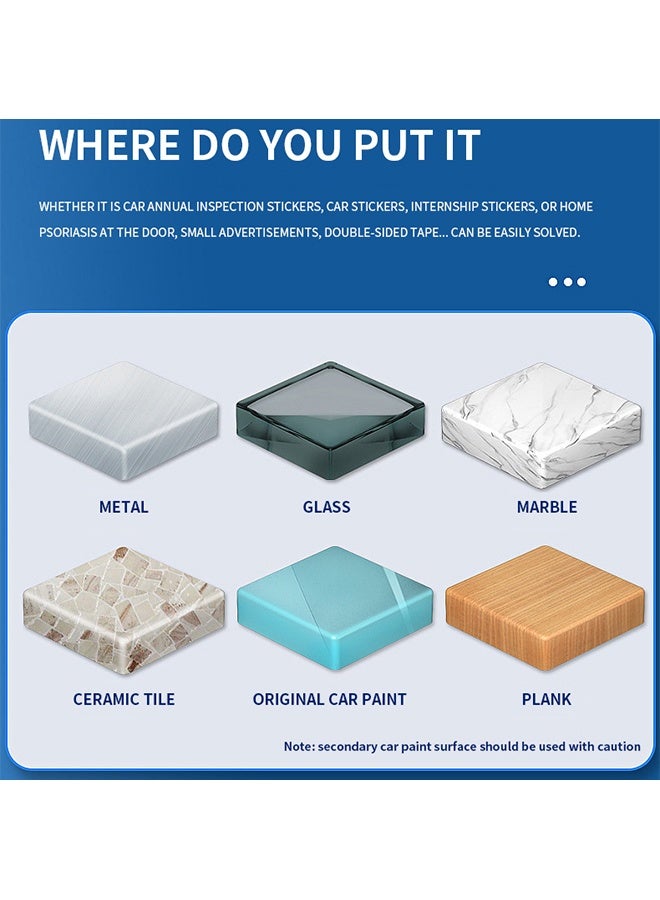 WHERE DO YOU PUT IT

WHETHER IT IS CAR ANNUAL INSPECTION STICKERS, CAR STICKERS, INTERNSHIP STICKERS, OR HOME PSORIASIS AT THE DOOR, SMALL ADVERTISEMENTS, DOUBLE-SIDED TAPE... CAN BE EASILY SOLVED.

METAL

GLASS

MARBLE

CERAMIC TILE

ORIGINAL CAR PAINT

PLANK

Note: secondary car paint surface should be used with caution