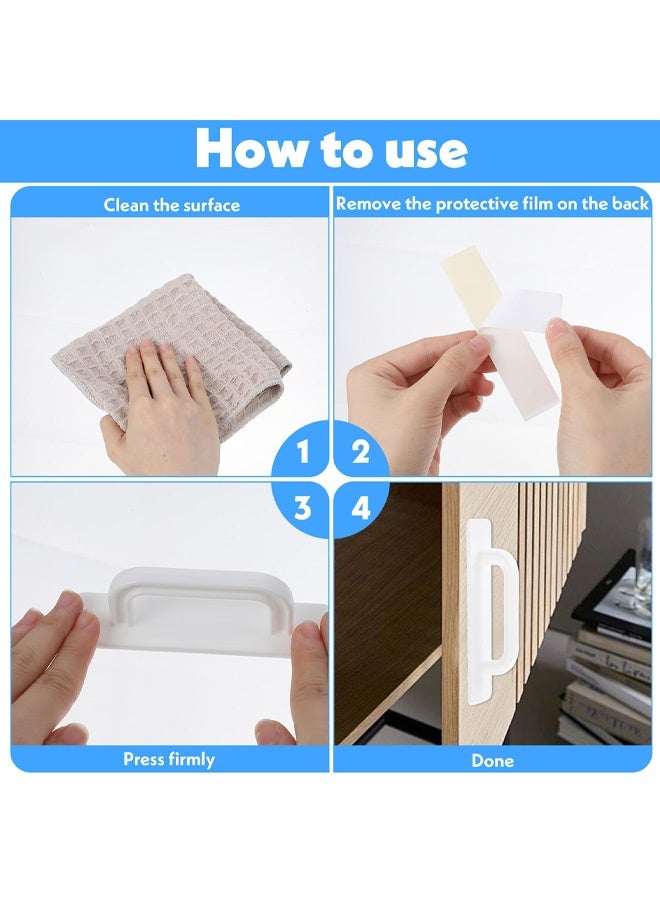 How to use

Clean the surface

Remove the protective film on the back

1

2

3

4

Press firmly

Done