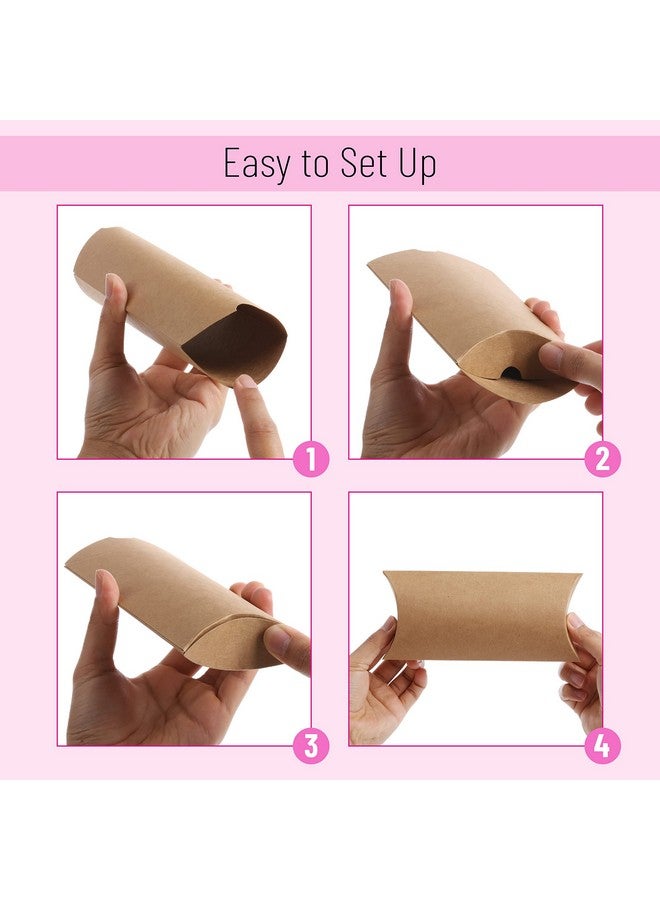 Easy to Set Up

1

2

3

4