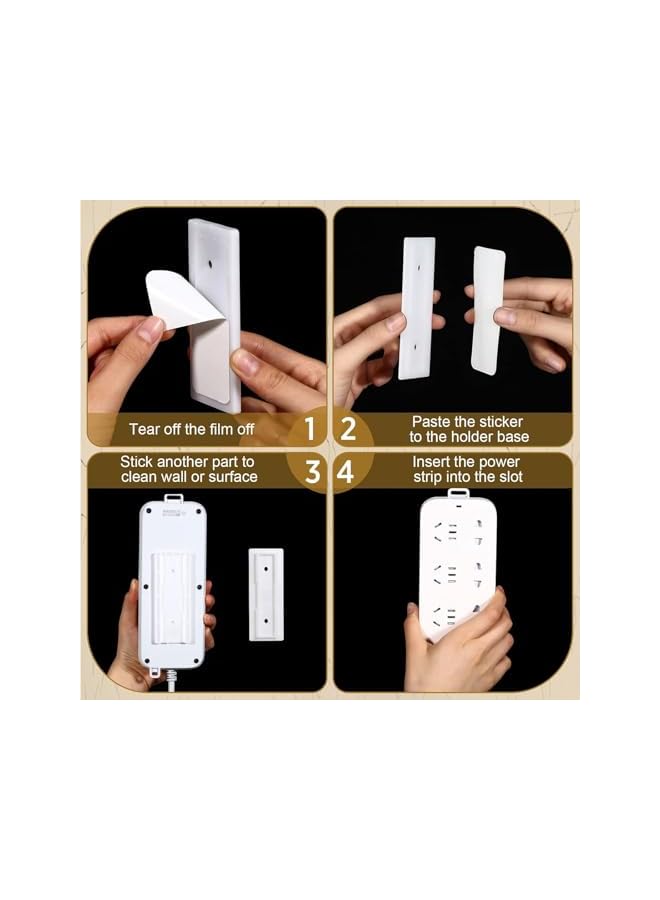 Tear off the film off

1

2

Paste the sticker to the holder base

Stick another part to clean wall or surface

3

4

Insert the power strip into the slot