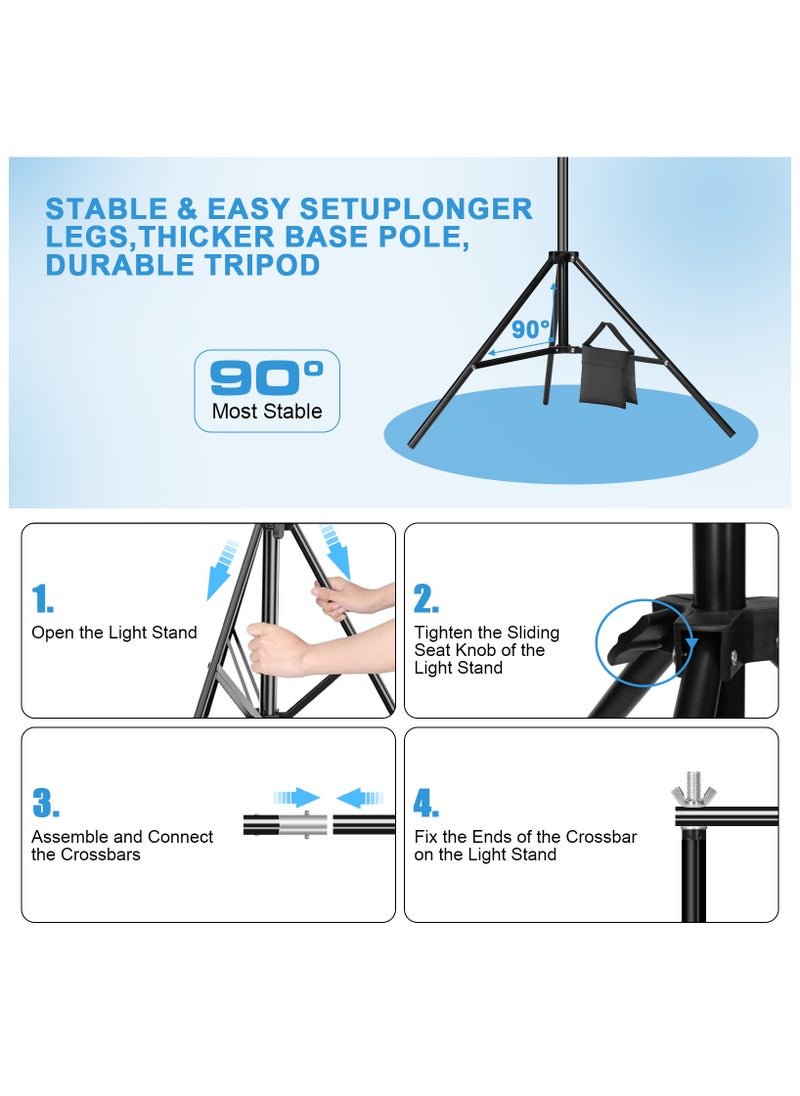 STABLE & EASY SETUPLONGER LEGS,THICKER BASE POLE, DURABLE TRIPOD

90°

90°
Most Stable

1.
Open the Light Stand

2.
Tighten the Sliding Seat Knob of the Light Stand

3.
Assemble and Connect the Crossbars

4.
Fix the Ends of the Crossbar on the Light Stand