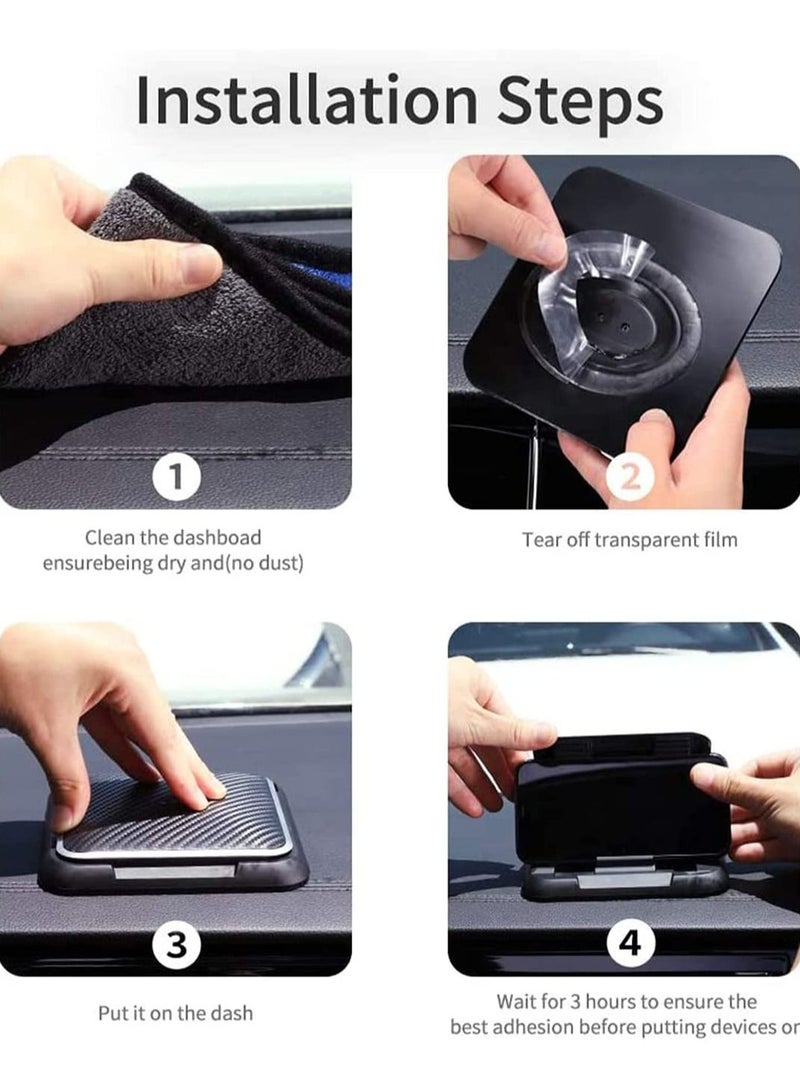 Installation Steps

1

Clean the dashboad ensurebeing dry and(no dust)

2

Tear off transparent film

3

Put it on the dash

4

Wait for 3 hours to ensure the best adhesion before putting devices or