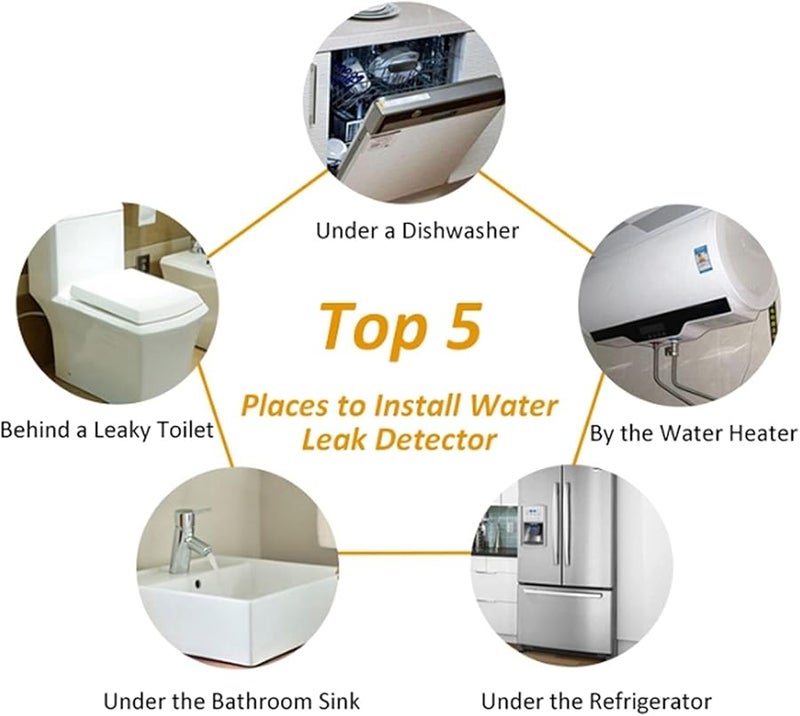 Under a Dishwasher

Top 5

Places to Install Water Leak Detector

Behind a Leaky Toilet

By the Water Heater

Under the Bathroom Sink

Under the Refrigerator