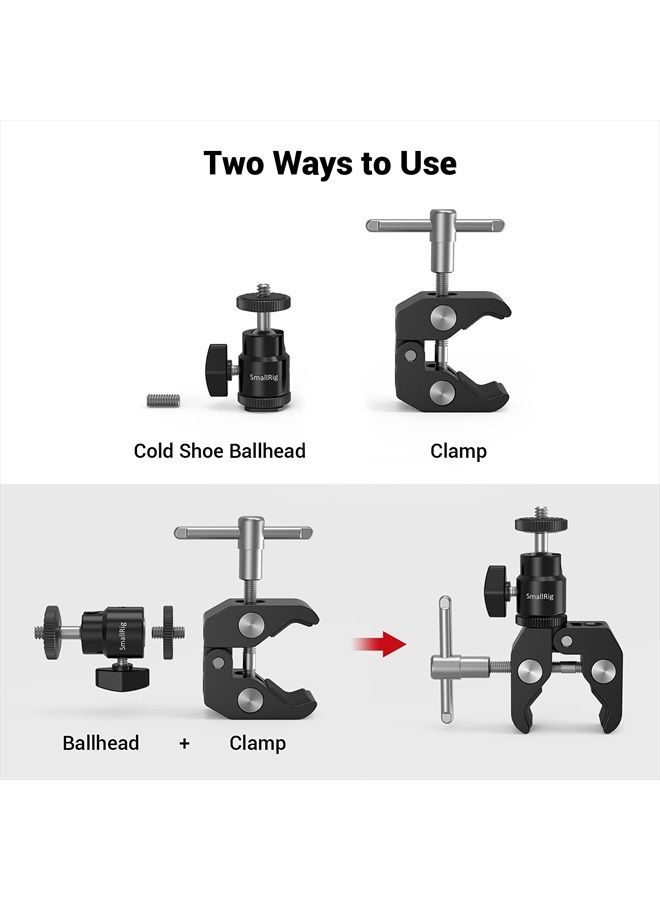 Two Ways to Use

SmallRig

Cold Shoe Ballhead

Clamp

SmallRig

SmallRig

Ballhead + Clamp