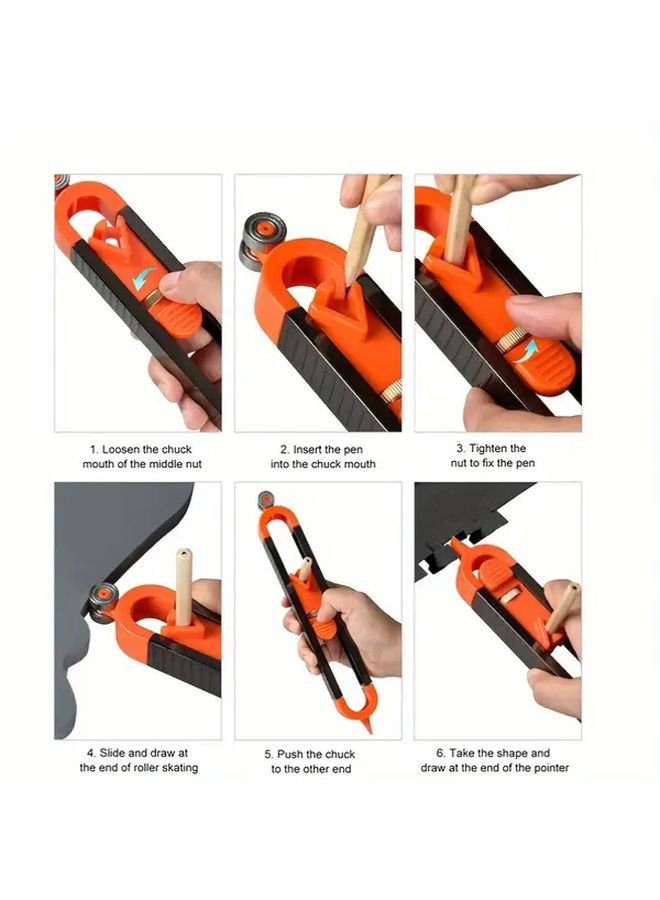 1. Loosen the chuck mouth of the middle nut

2. Insert the pen into the chuck mouth

3. Tighten the nut to fix the pen

4. Slide and draw at the end of roller skating

5. Push the chuck to the other end

6. Take the shape and draw at the end of the pointer