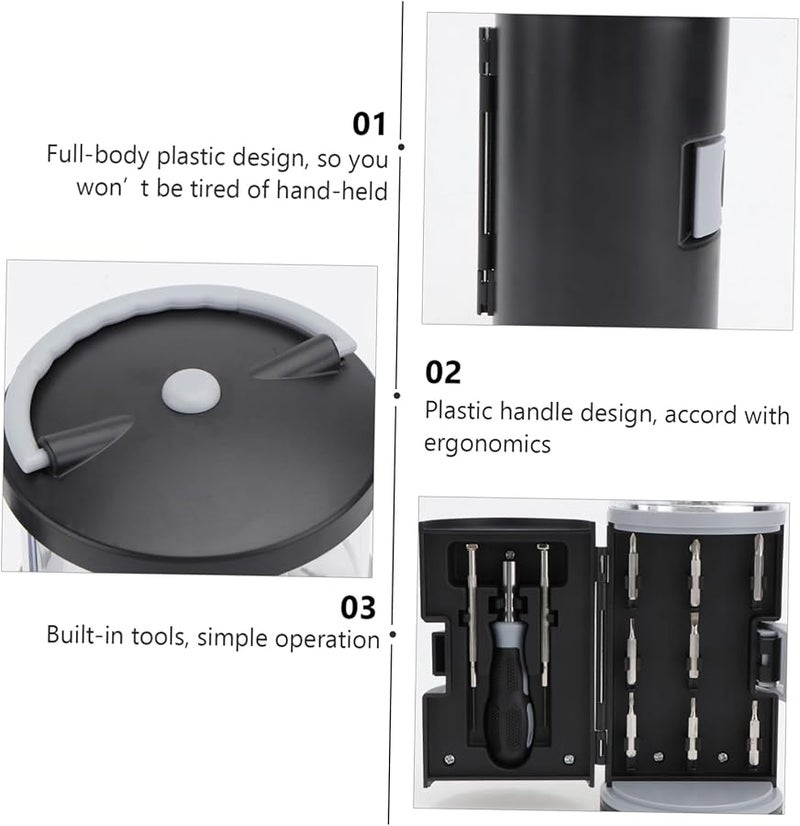 01
Full-body plastic design, so you won’t be tired of hand-held

02
Plastic handle design, accord with ergonomics

03
Built-in tools, simple operation