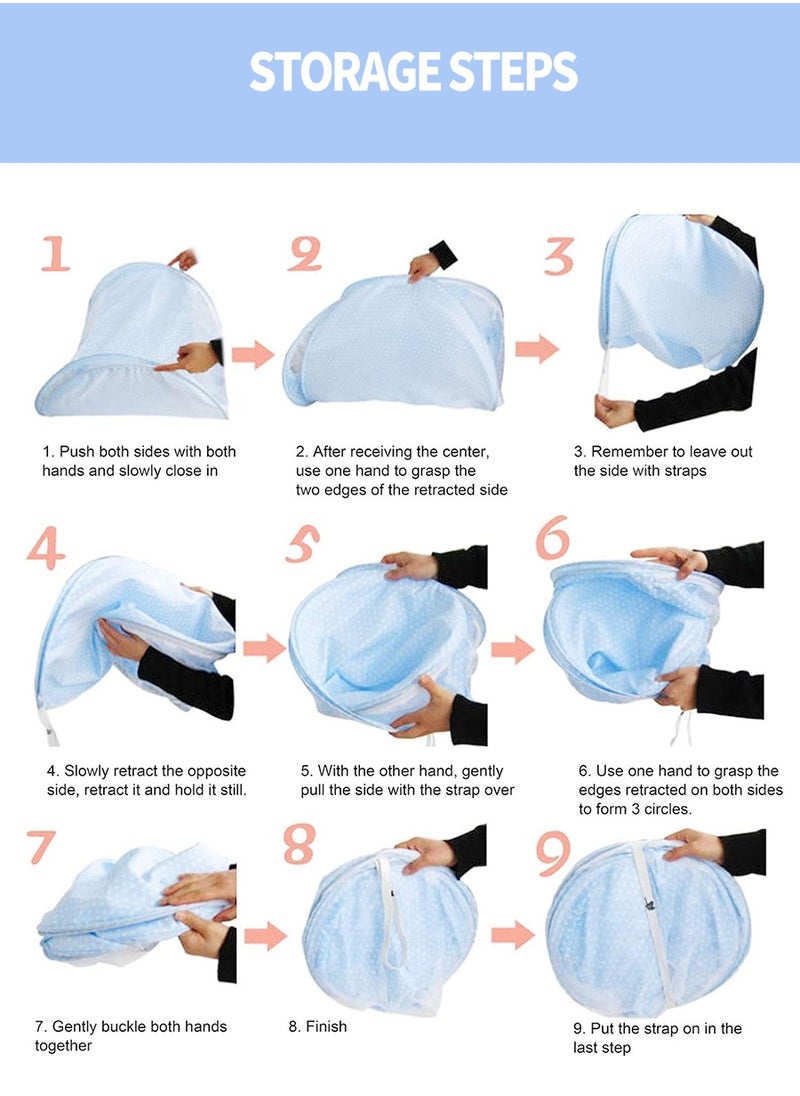 STORAGE STEPS

1

2

3

1. Push both sides with both hands and slowly close in

2. After receiving the center, use one hand to grasp the two edges of the retracted side

3. Remember to leave out the side with straps

4

5

6

4. Slowly retract the opposite side, retract it and hold it still.

5. With the other hand, gently pull the side with the strap over

6. Use one hand to grasp the edges retracted on both sides to form 3 circles.

7

8

9

7. Gently buckle both hands together

8. Finish

9. Put the strap on in the last step