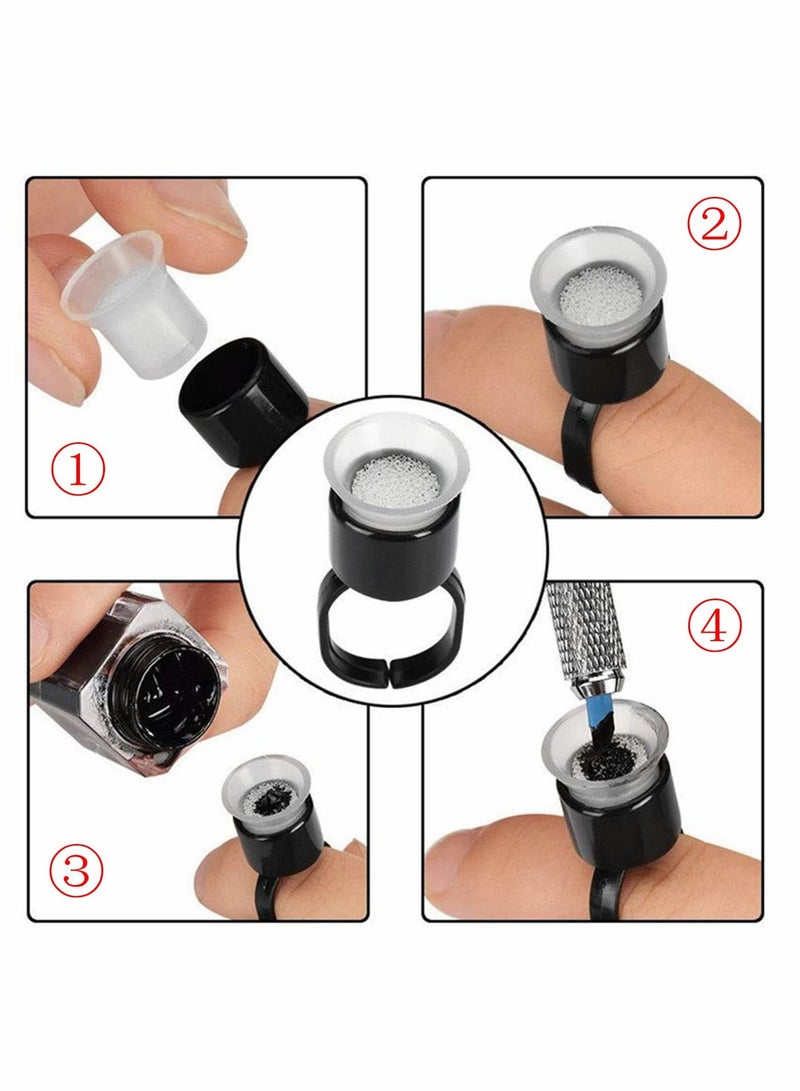 ①

②

③

④