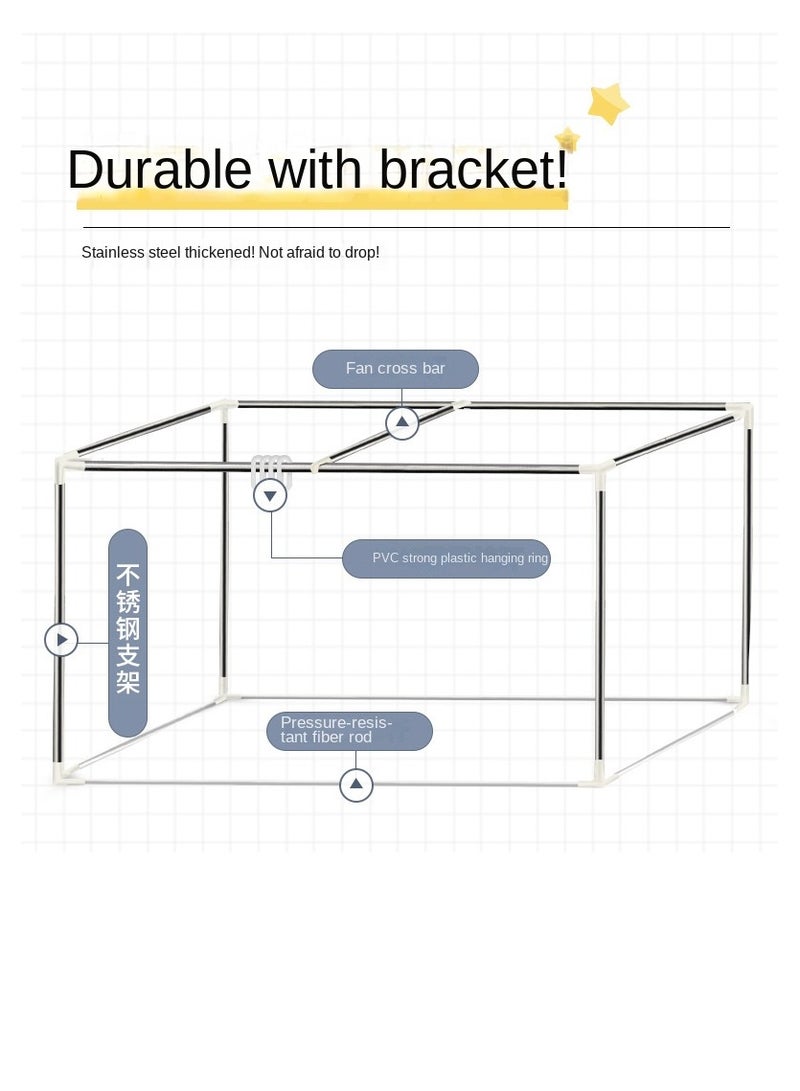 Durable with bracket!

Stainless steel thickened! Not afraid to drop!

Fan cross bar

PVC strong plastic hanging ring

不锈钢支架

Pressure-resistant fiber rod