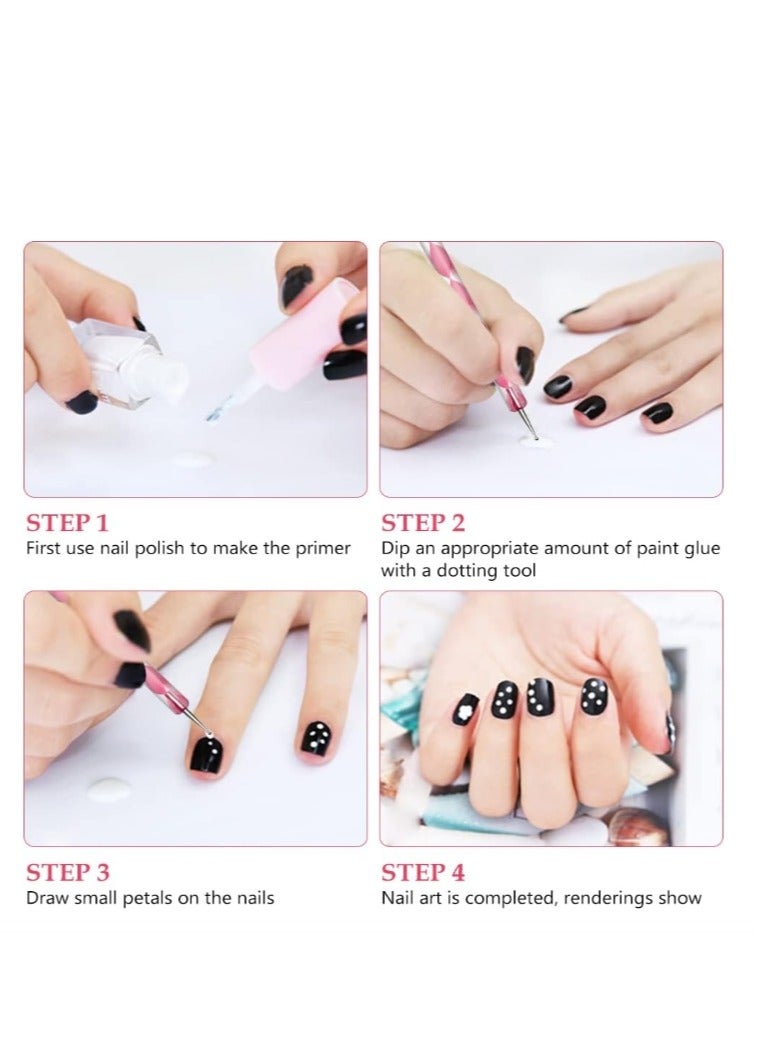 STEP 1
First use nail polish to make the primer

STEP 2
Dip an appropriate amount of paint glue with a dotting tool

STEP 3
Draw small petals on the nails

STEP 4
Nail art is completed, renderings show