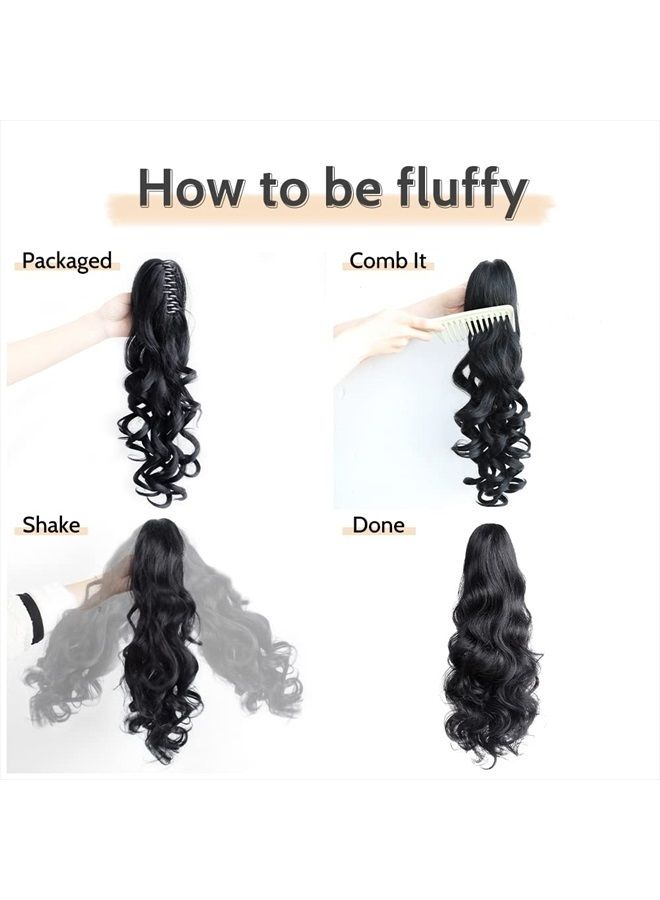 How to be fluffy

Packaged

Comb It

Shake

Done