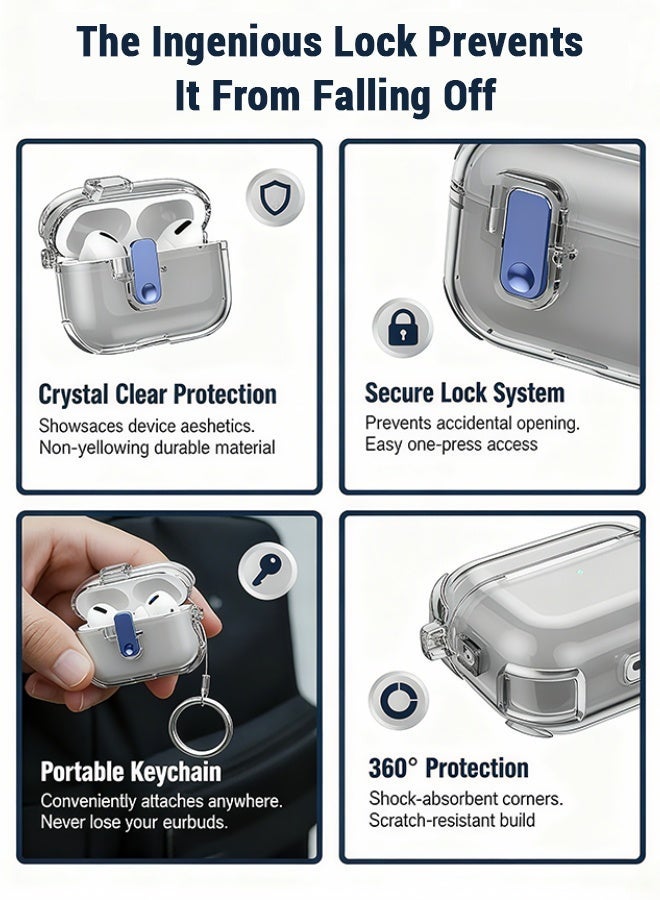 The Ingenious Lock Prevents It From Falling Off

Crystal Clear Protection
Showsaces device aeshetics. Non-yellowing durable material

Secure Lock System
Prevents accidental opening. Easy one-press access

Portable Keychain
Conveniently attaches anywhere. Never lose your eurbuds.

360° Protection
Shock-absorbent corners. Scratch-resistant build