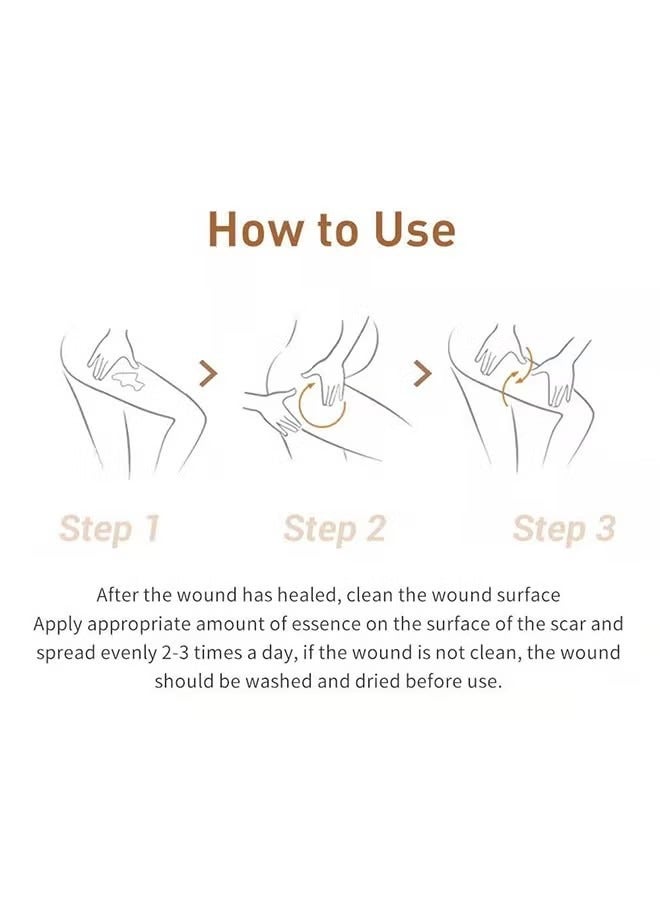 How to Use

Step 1

Step 2

Step 3

After the wound has healed, clean the wound surface
Apply appropriate amount of essence on the surface of the scar and spread evenly 2-3 times a day, if the wound is not clean, the wound should be washed and dried before use.