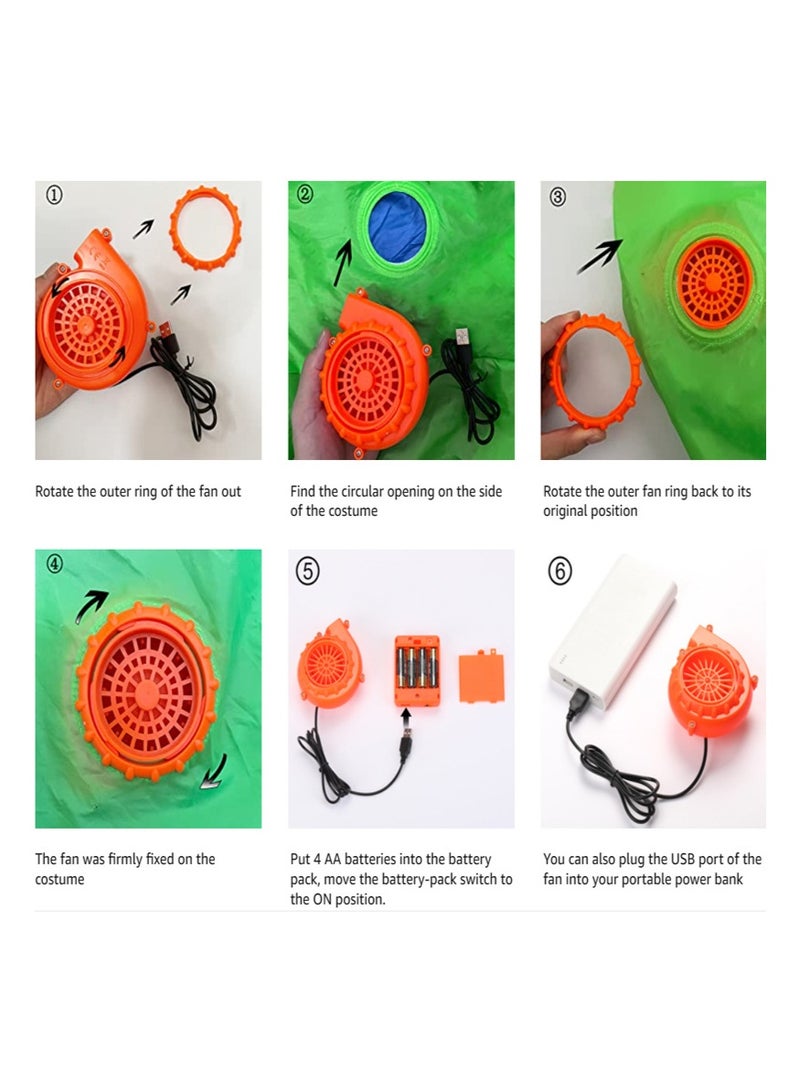 ①

Rotate the outer ring of the fan out

②

Find the circular opening on the side of the costume

③

Rotate the outer fan ring back to its original position

④

The fan was firmly fixed on the costume

⑤

Put 4 AA batteries into the battery pack, move the battery-pack switch to the ON position.

⑥

You can also plug the USB port of the fan into your portable power bank