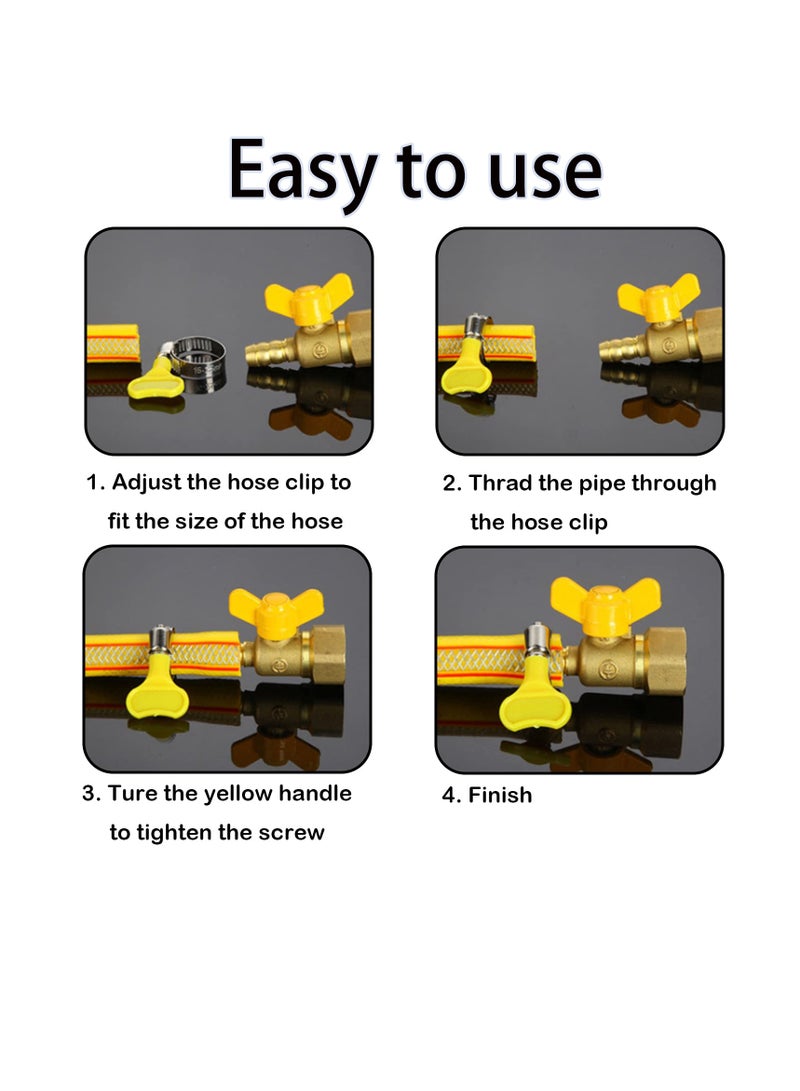 Easy to use

1. Adjust the hose clip to fit the size of the hose

2. Thrad the pipe through the hose clip

3. Ture the yellow handle to tighten the screw

4. Finish