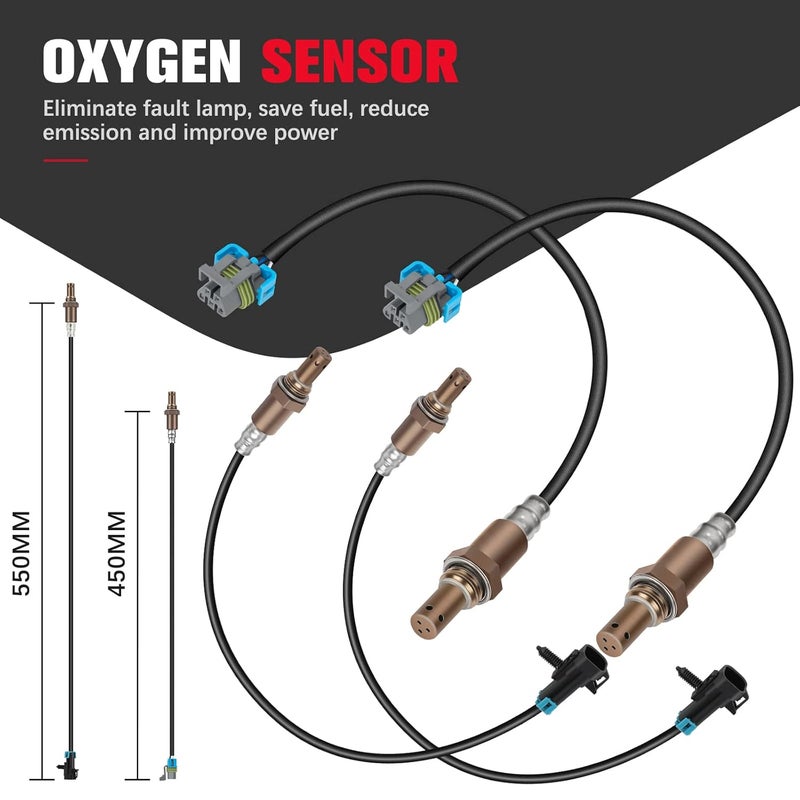 OXYGEN SENSOR

Eliminate fault lamp, save fuel, reduce emission and improve power

550MM

450MM