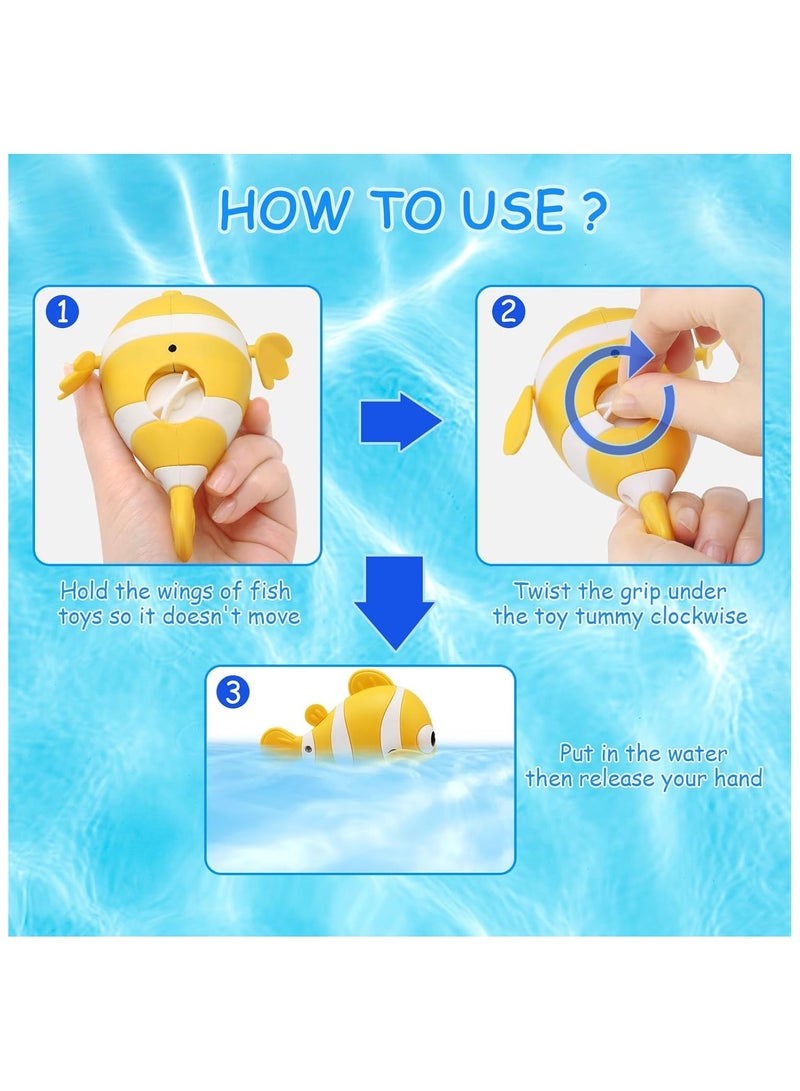 HOW TO USE ?

1

Hold the wings of fish toys so it doesn't move

2

Twist the grip under the toy tummy clockwise

3

Put in the water then release your hand