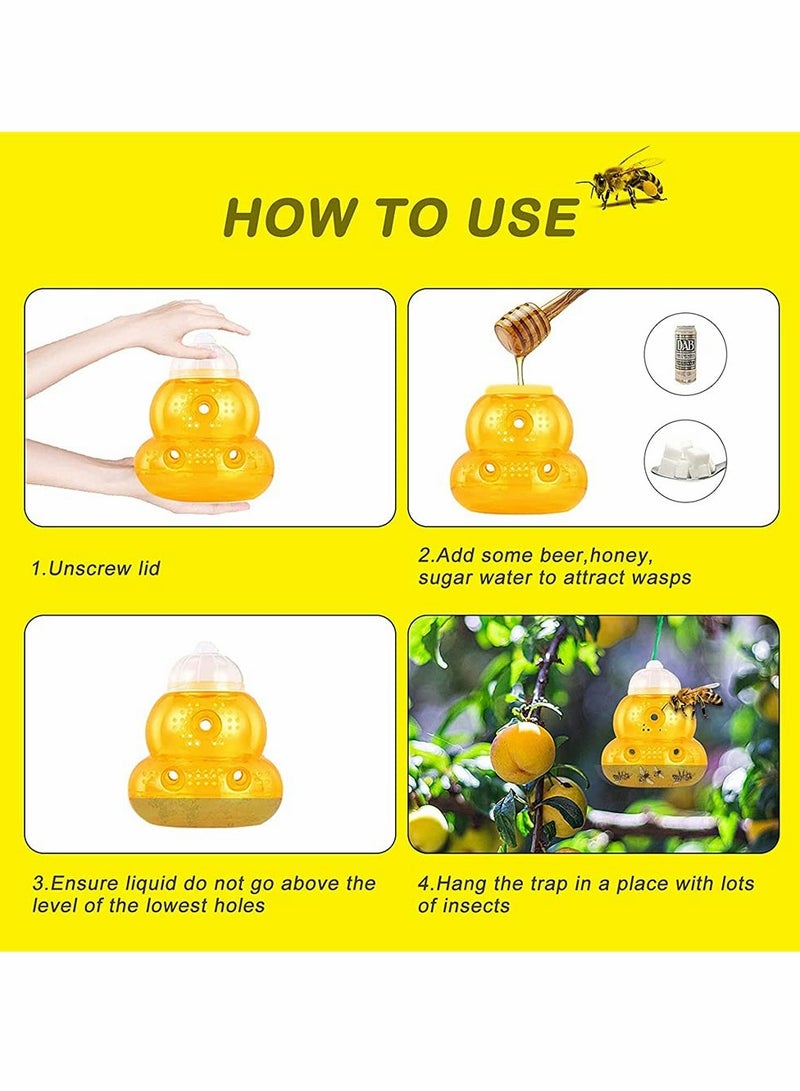 HOW TO USE

DAB

1.Unscrew lid

2.Add some beer,honey, sugar water to attract wasps

3.Ensure liquid do not go above the level of the lowest holes

4.Hang the trap in a place with lots of insects