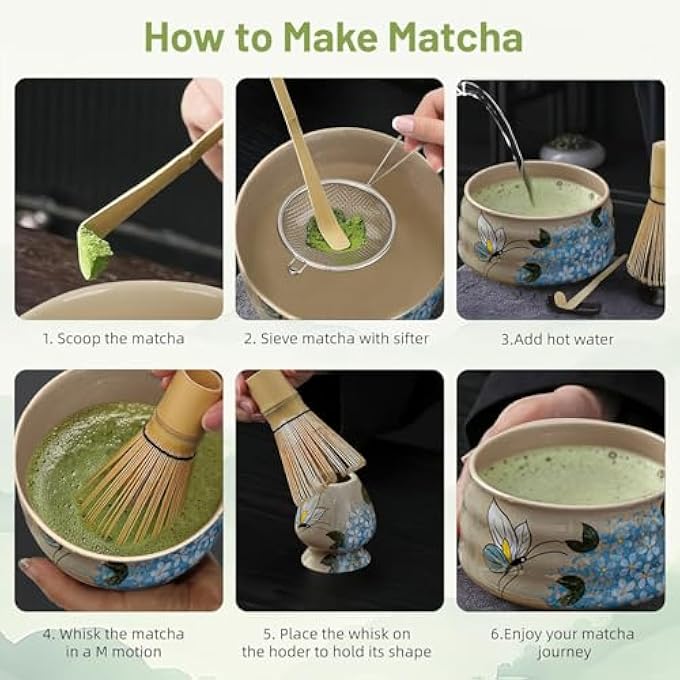 How to Make Matcha

1. Scoop the matcha

2. Sieve matcha with sifter

3.Add hot water

4. Whisk the matcha in a M motion

5. Place the whisk on the hoder to hold its shape

6.Enjoy your matcha journey