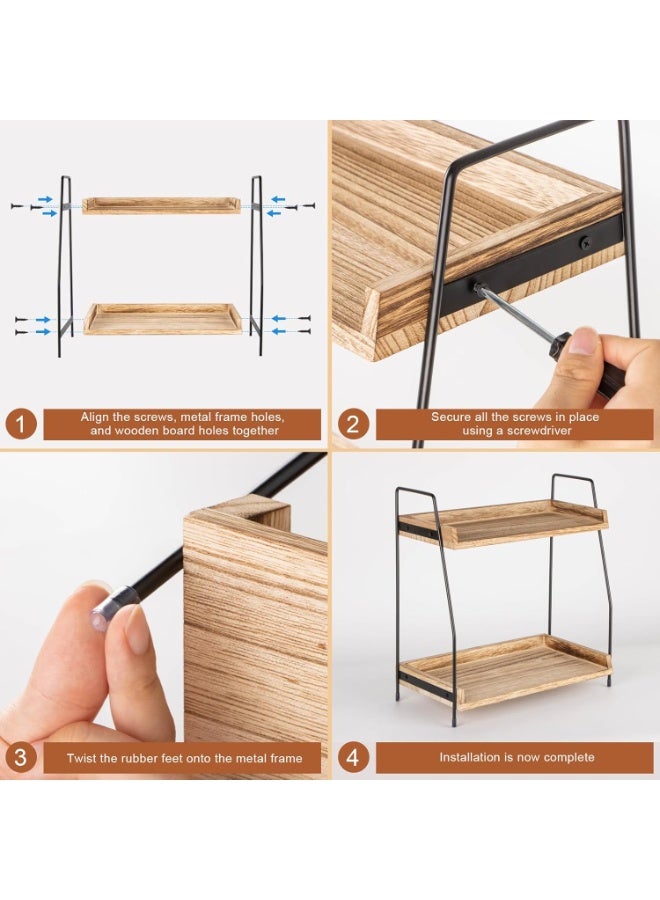 1 Align the screws, metal frame holes, and wooden board holes together

2 Secure all the screws in place using a screwdriver

3 Twist the rubber feet onto the metal frame

4 Installation is now complete