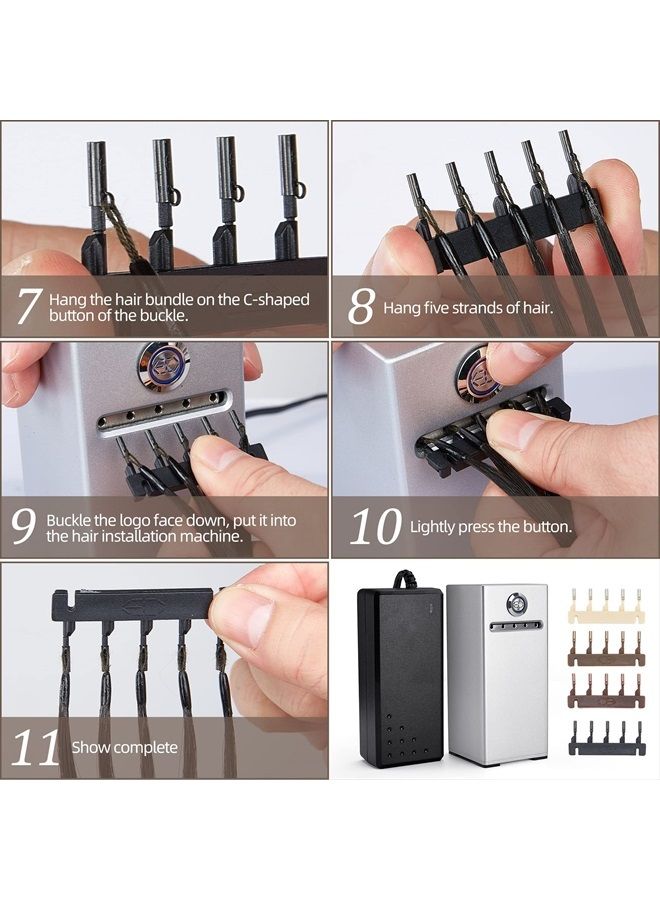 7 Hang the hair bundle on the C-shaped button of the buckle.

8 Hang five strands of hair.

9 Buckle the logo face down, put it into the hair installation machine.

10 Lightly press the button.

11 Show complete