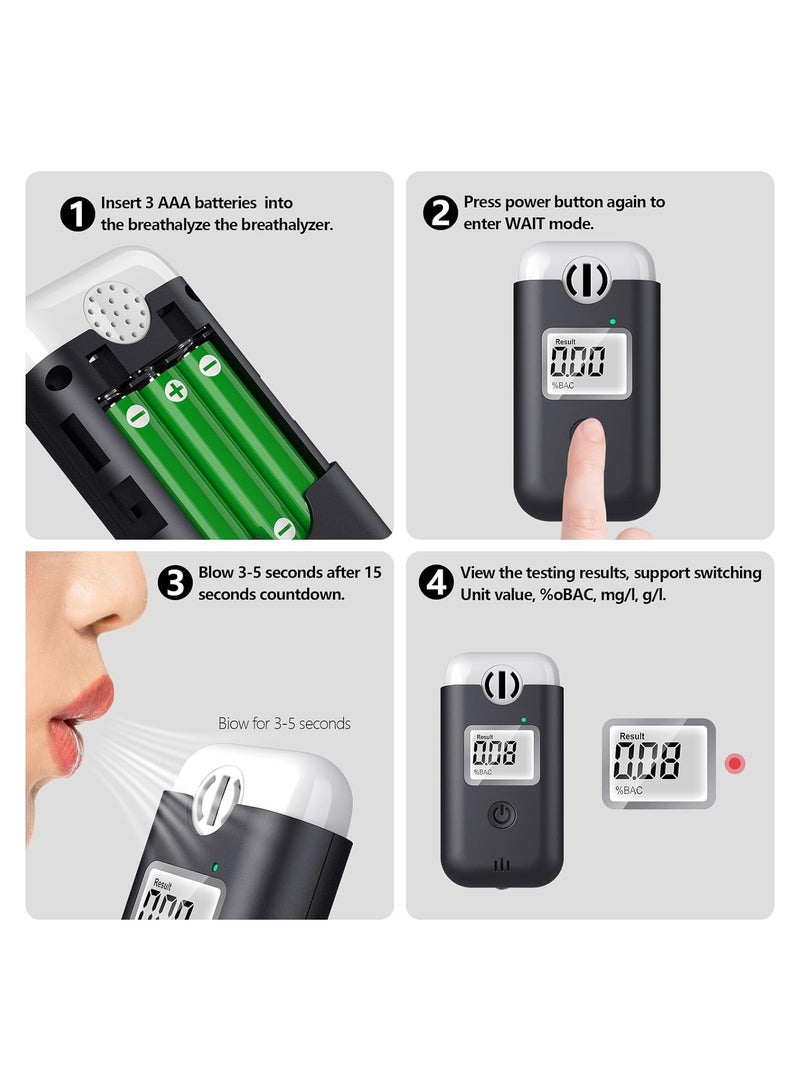 1 Insert 3 AAA batteries into the breathalyze the breathalyzer.

2 Press power button again to enter WAIT mode.

Result
0.00
%BAC

3 Blow 3-5 seconds after 15 seconds countdown.

Blow for 3-5 seconds

Result
0.00

4 View the testing results, support switching Unit value, %oBAC, mg/l, g/l.

Result
0.08
%BAC

Result
0.08
%BAC