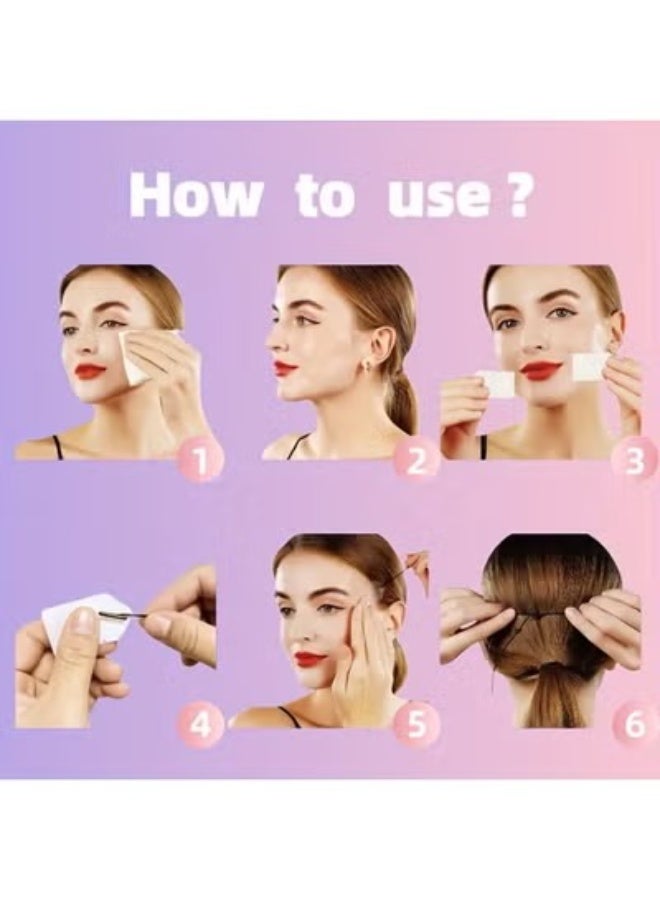 How to use ?

1

2

3

4

5

6