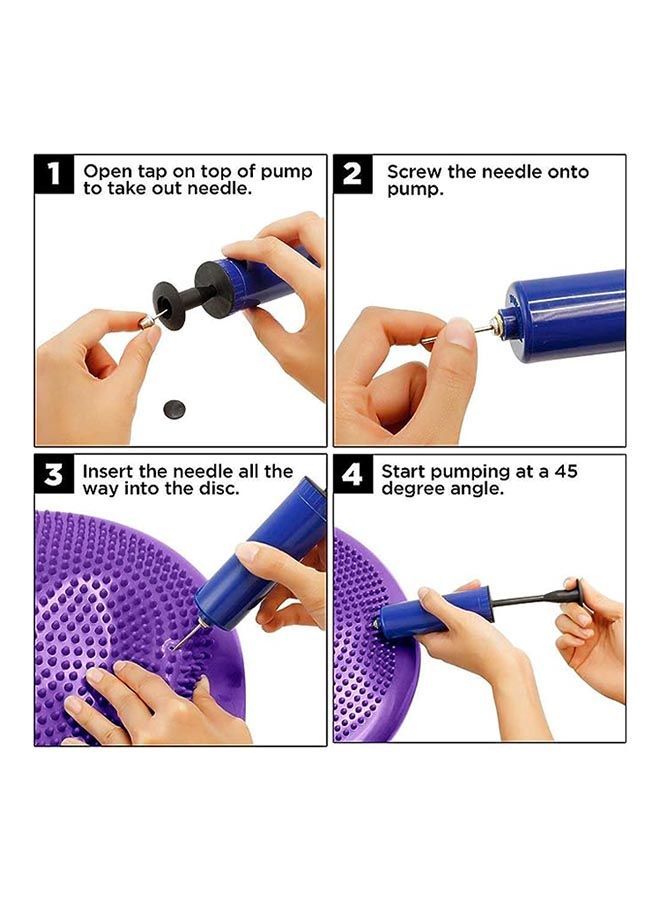 1 Open tap on top of pump to take out needle.

2 Screw the needle onto pump.

3 Insert the needle all the way into the disc.

4 Start pumping at a 45 degree angle.