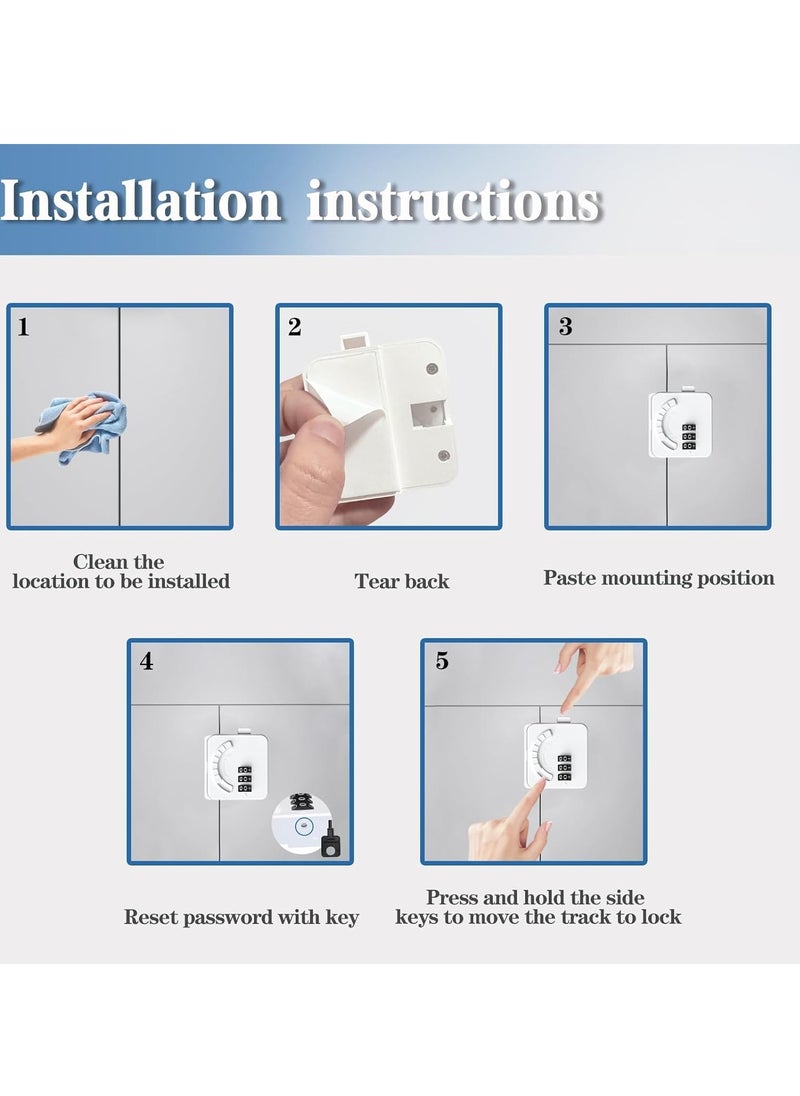 Installation instructions

1

Clean the location to be installed

2

Tear back

3

Paste mounting position

4

Reset password with key

5

Press and hold the side keys to move the track to lock