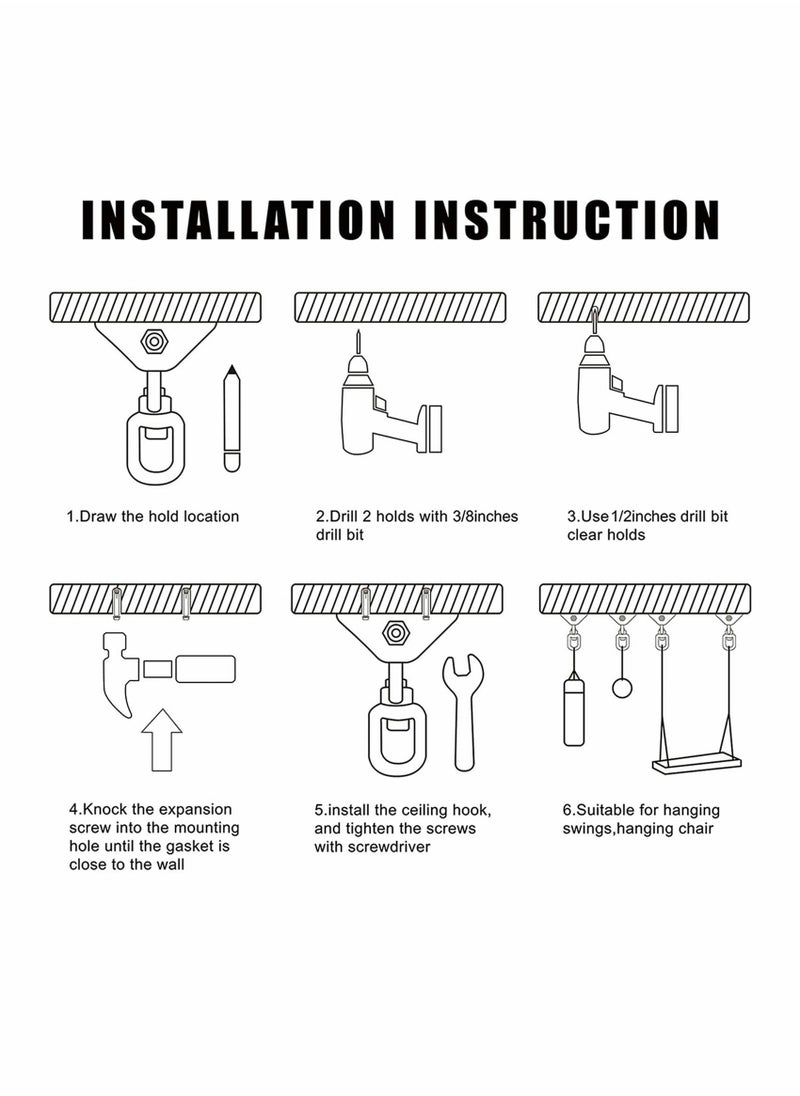 INSTALLATION INSTRUCTION

1.Draw the hold location

2.Drill 2 holds with 3/8inches drill bit

3.Use 1/2inches drill bit clear holds

4.Knock the expansion screw into the mounting hole until the gasket is close to the wall

5.install the ceiling hook, and tighten the screws with screwdriver

6.Suitable for hanging swings,hanging chair