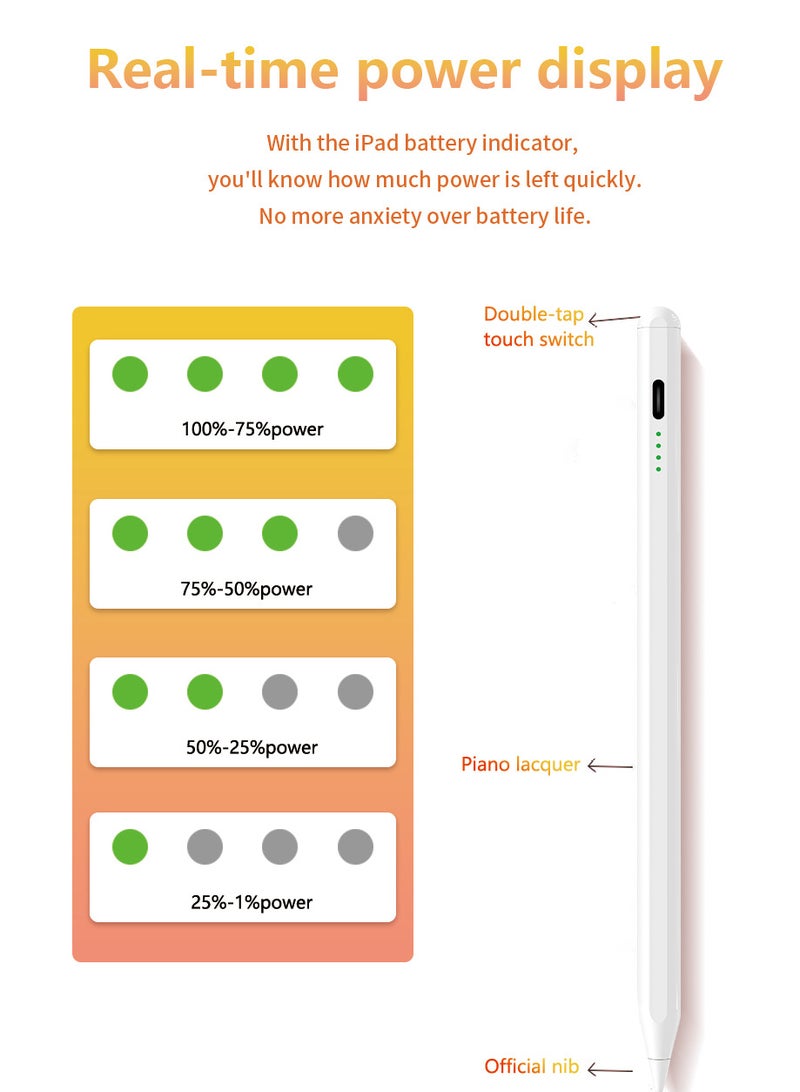 Real-time power display

With the iPad battery indicator, you'll know how much power is left quickly. No more anxiety over battery life.

100%-75%power

75%-50%power

50%-25%power

25%-1%power

Double-tap touch switch

Piano lacquer

Official nib