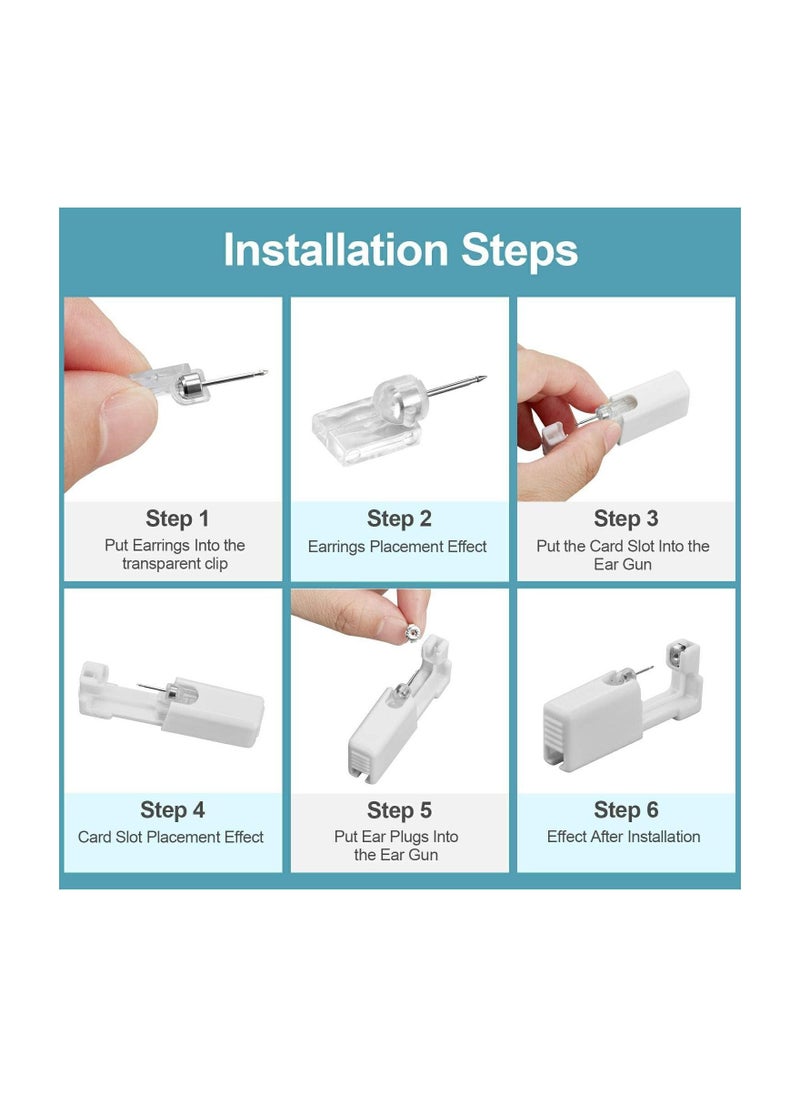 Installation Steps

Step 1
Put Earrings Into the transparent clip

Step 2
Earrings Placement Effect

Step 3
Put the Card Slot Into the Ear Gun

Step 4
Card Slot Placement Effect

Step 5
Put Ear Plugs Into the Ear Gun

Step 6
Effect After Installation