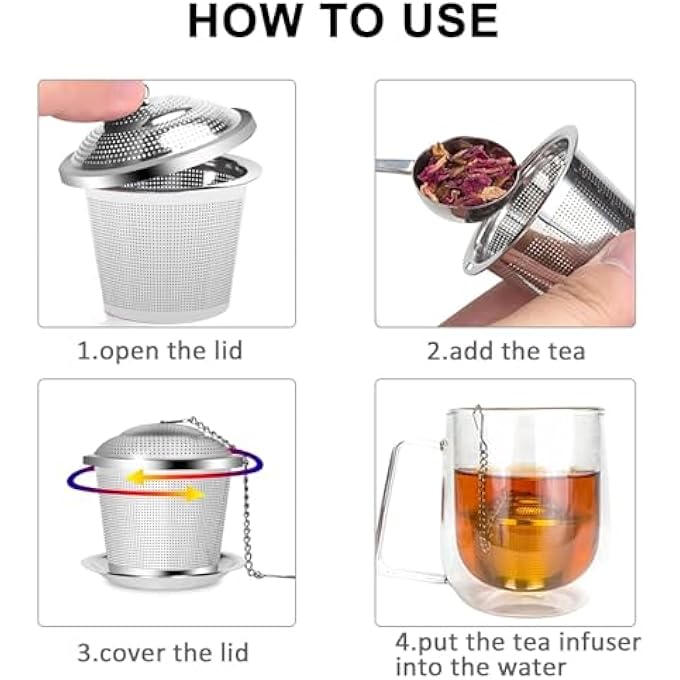 HOW TO USE

1.open the lid

2.add the tea

3.cover the lid

4.put the tea infuser into the water